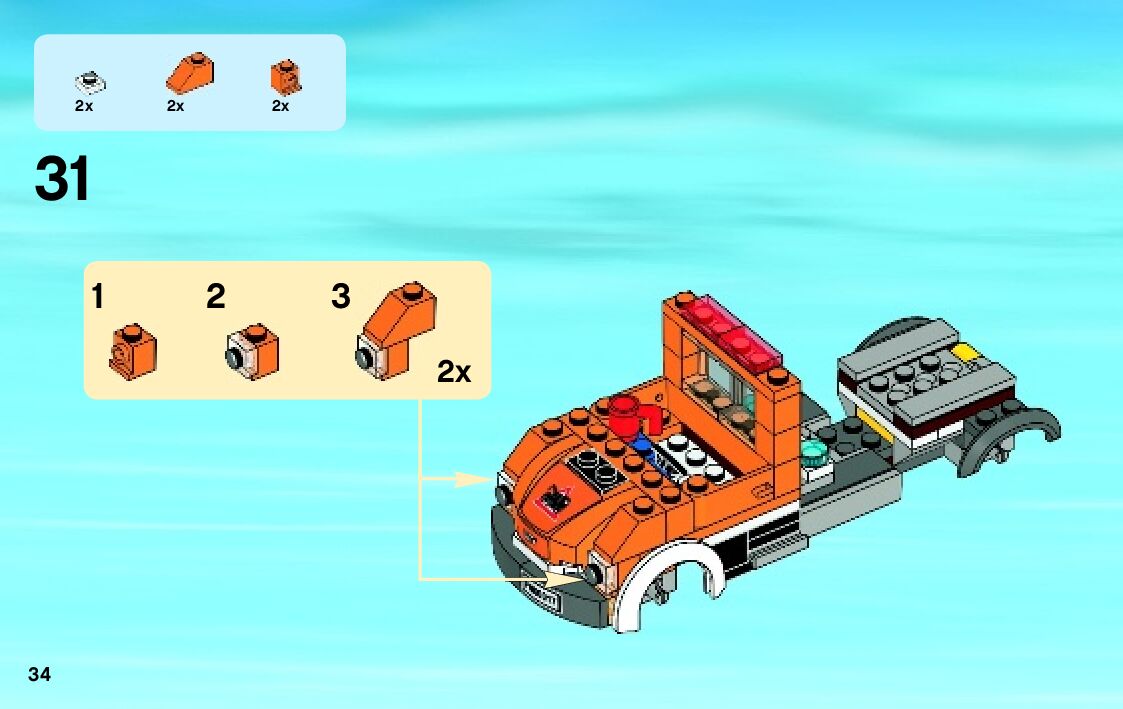 2x 2x 2x

31

1 2 3

2x

34