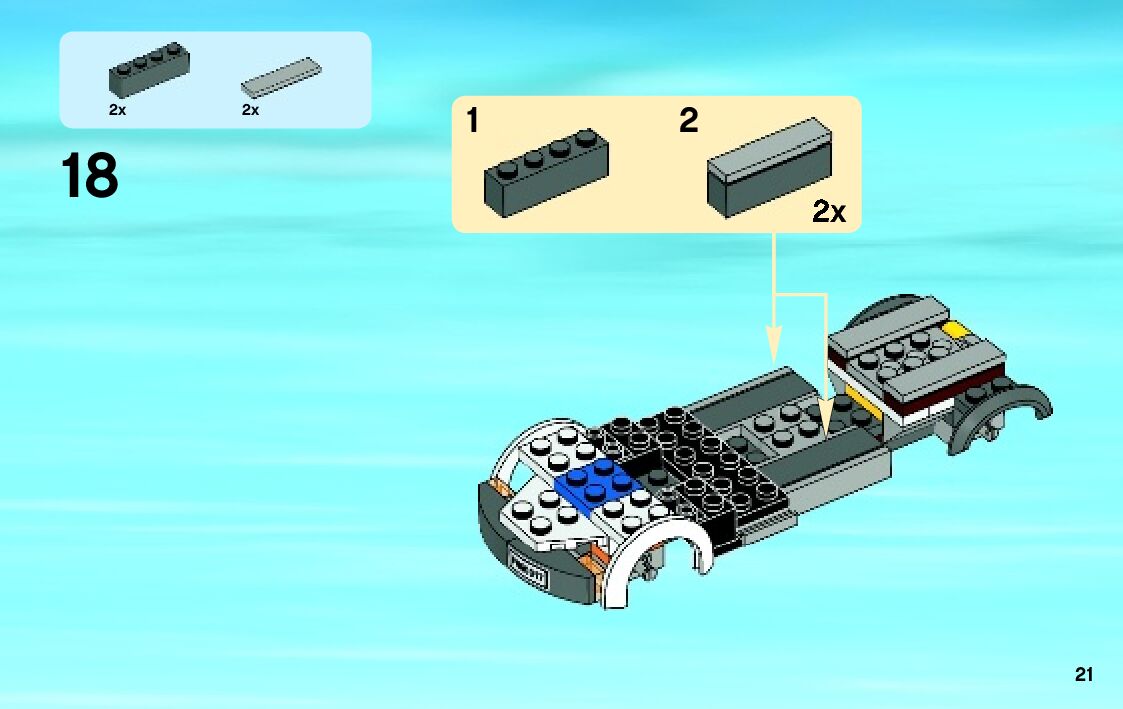 2x 2x

18

1 2

2x

21