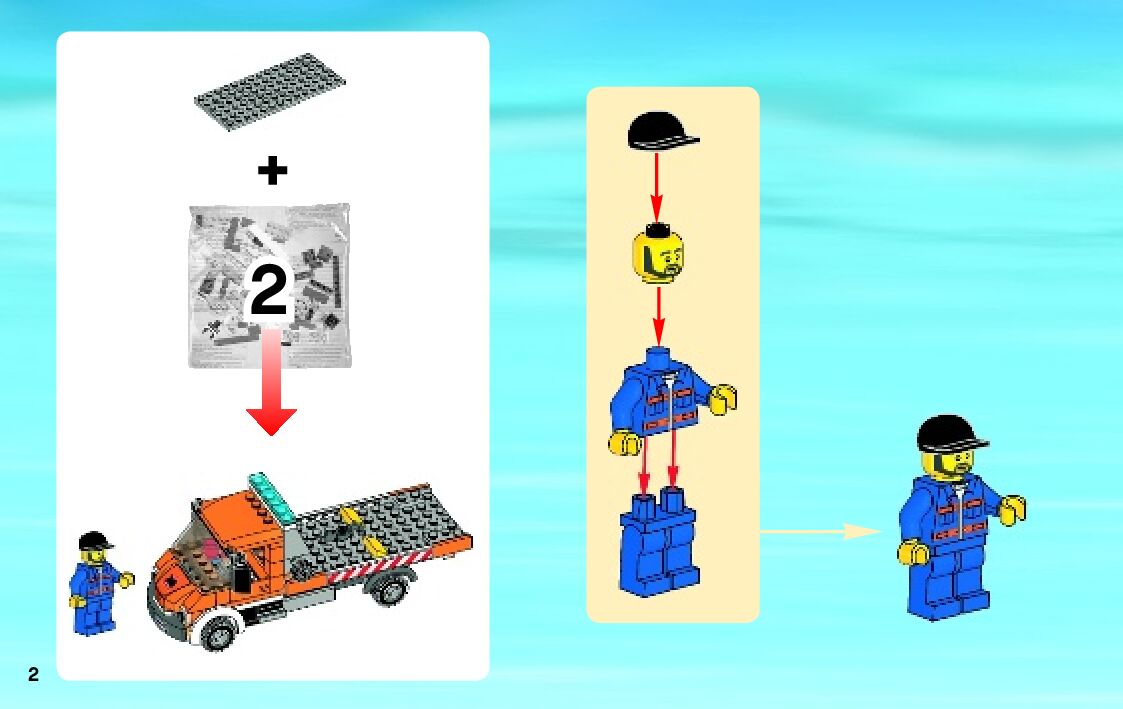 +

2

2