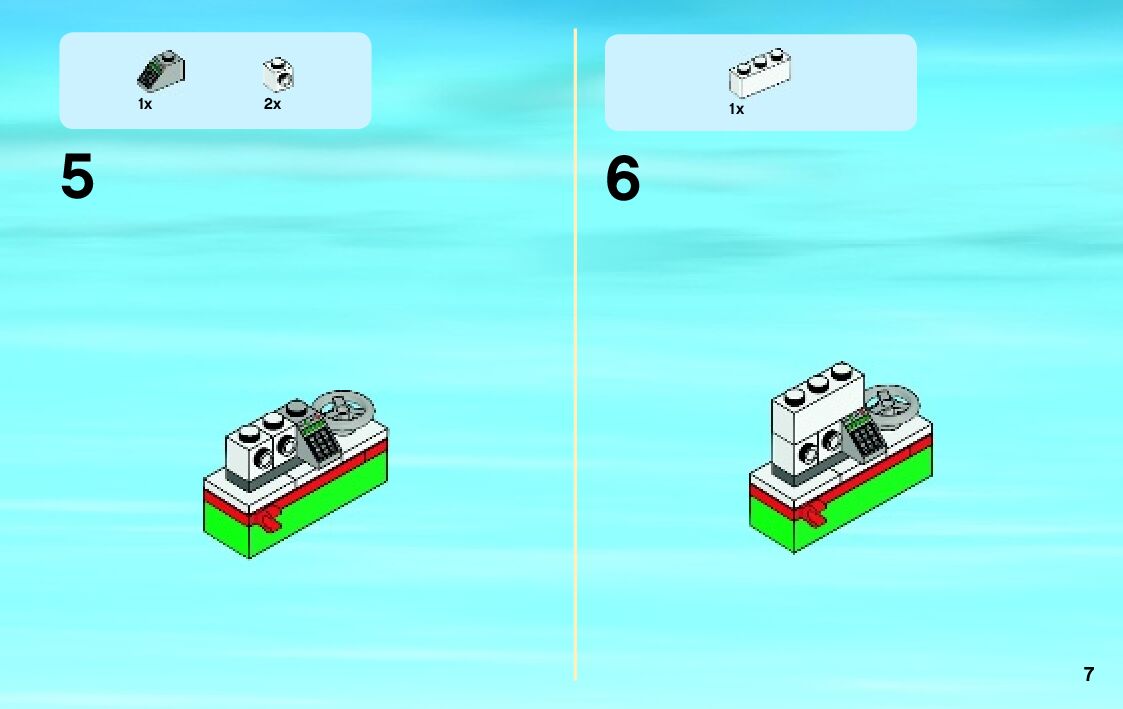 1x 2x

5

1x

6

7