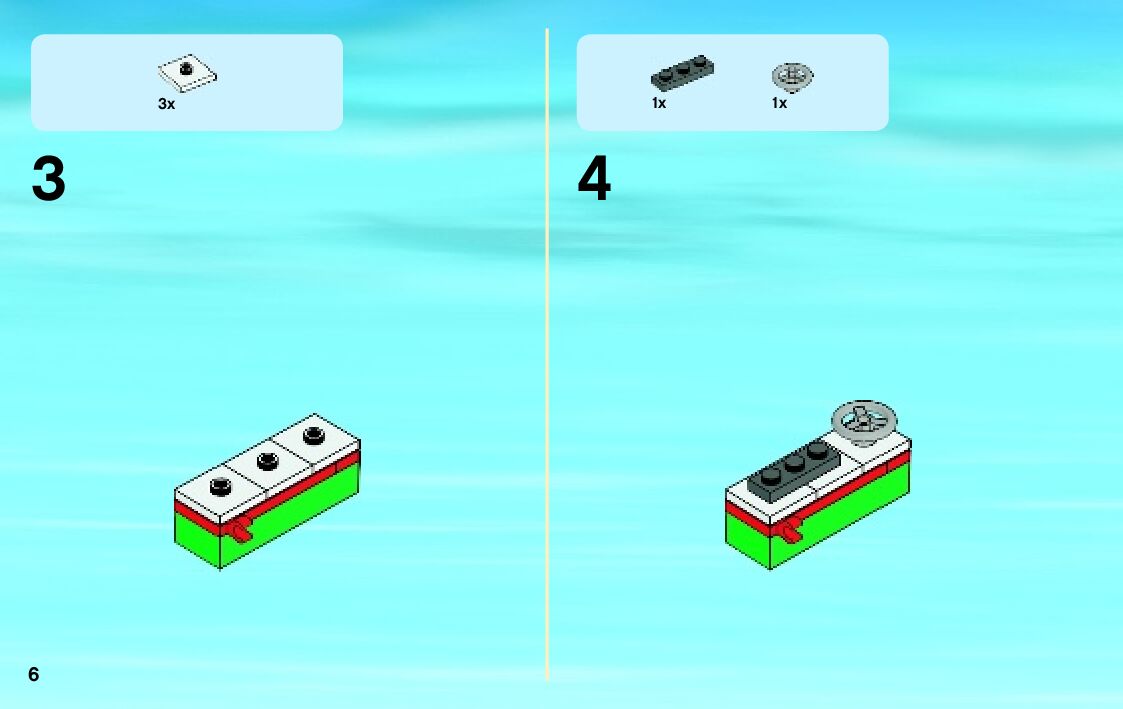 3x

3

1x 1x

4

6