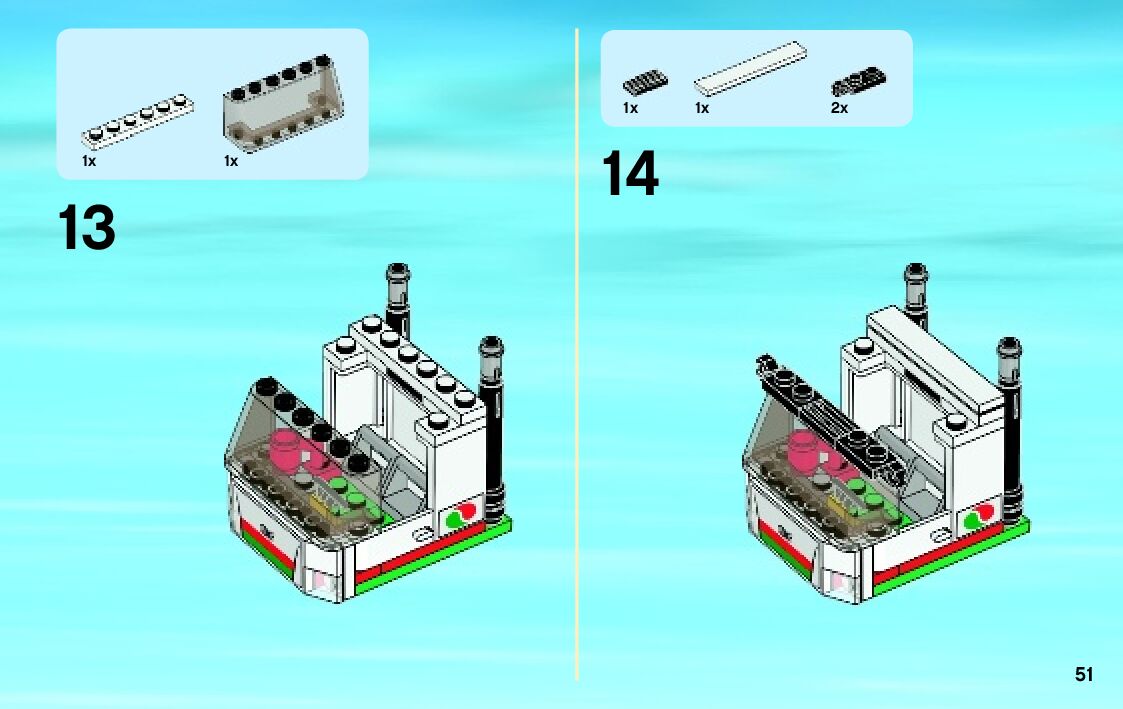 1x 1x

13

1x 1x 2x

14

51