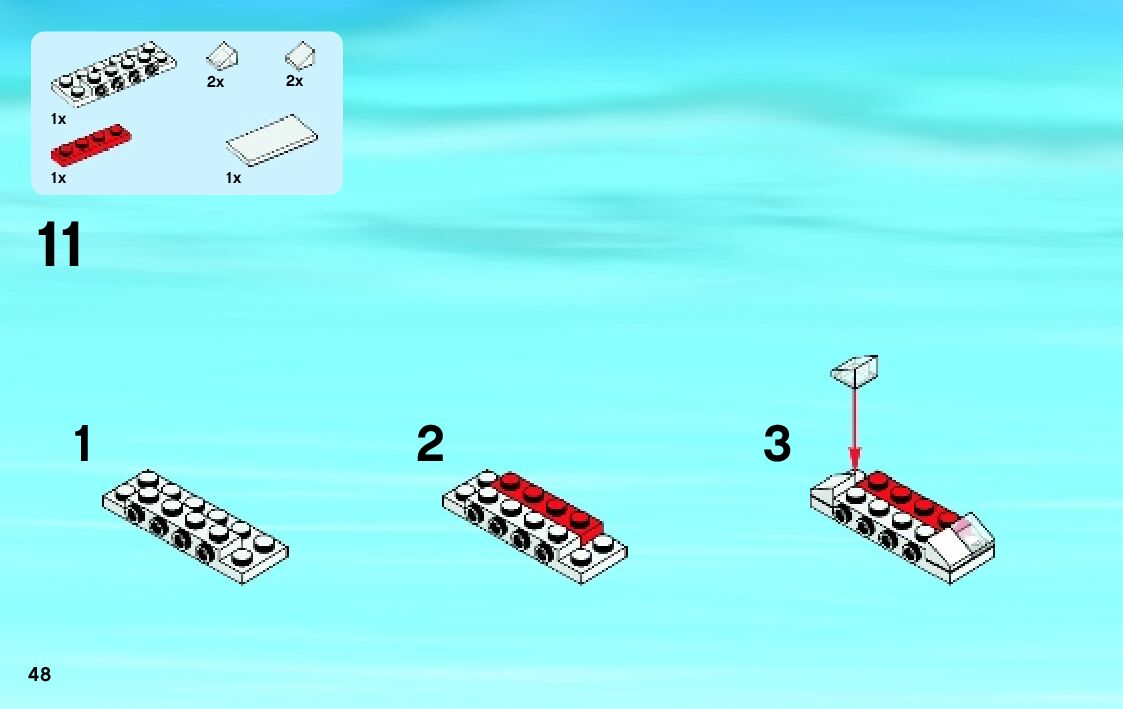 2x
2x
1x
1x
1x

11

1

2

3

48