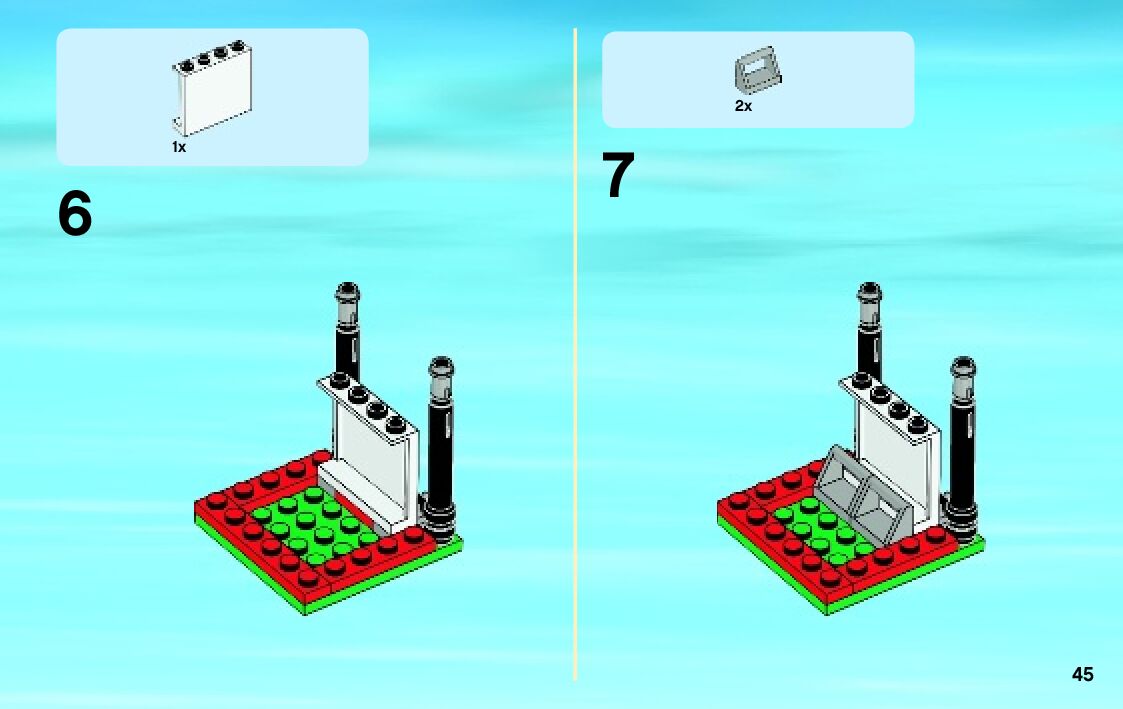 1x

6

2x

7

45