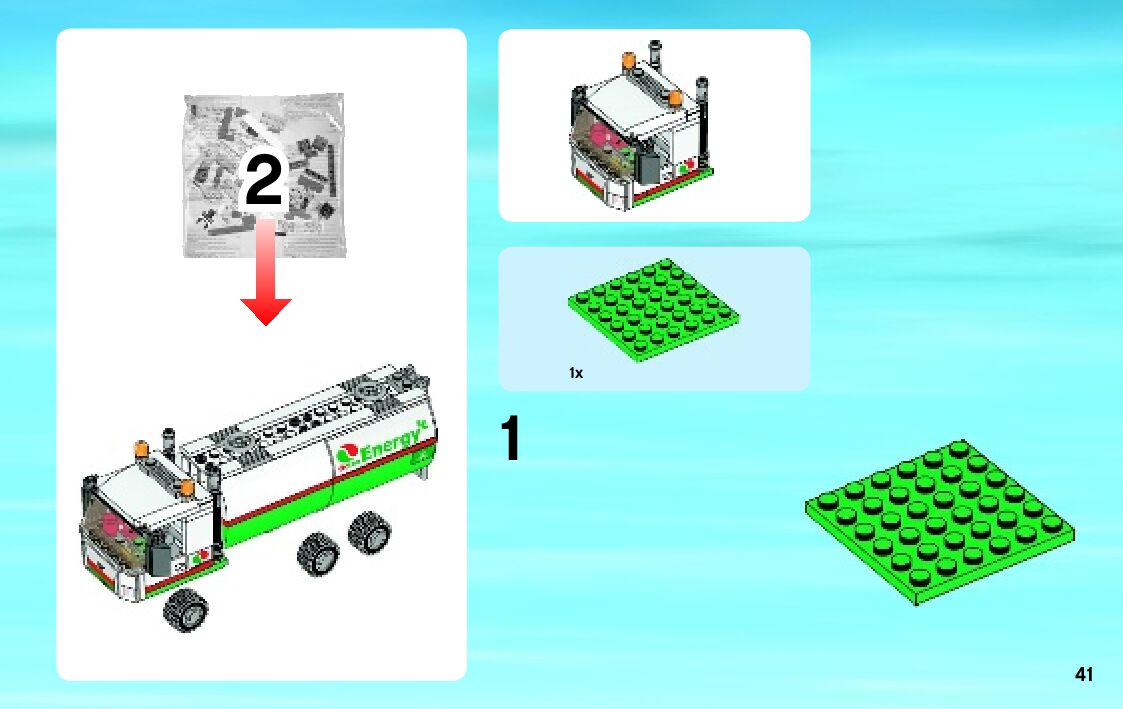 2

Energy

1x

1

41