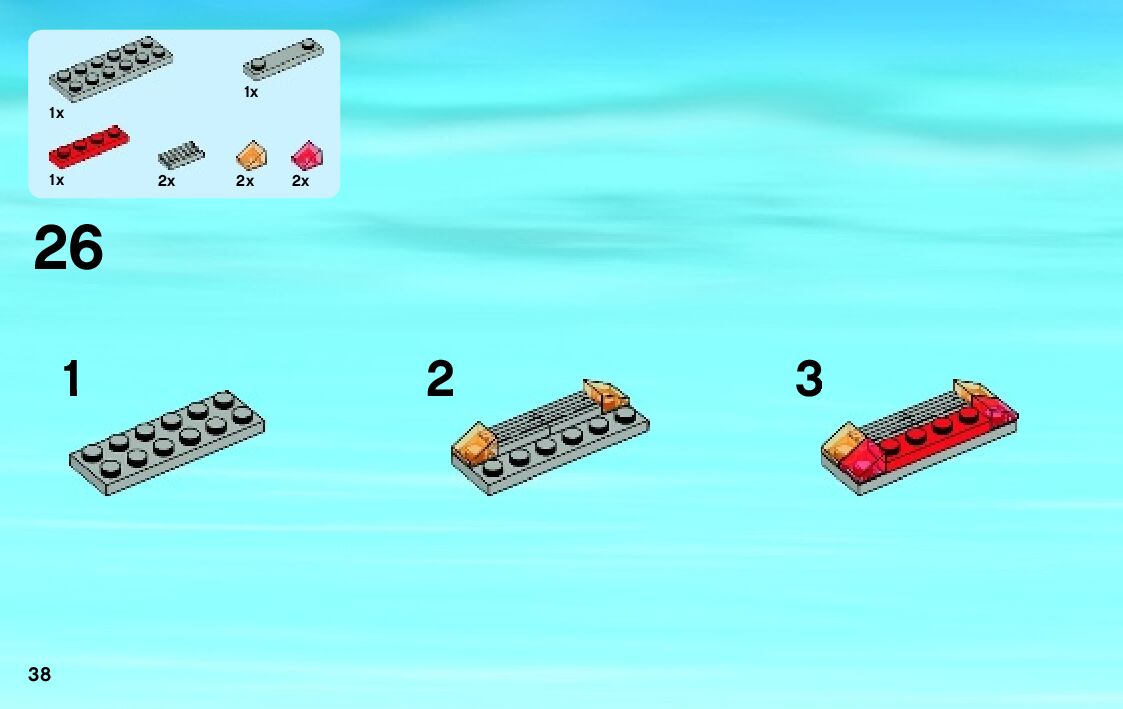 1x

1x

1x

2x

2x

2x

26

1

2

3

38