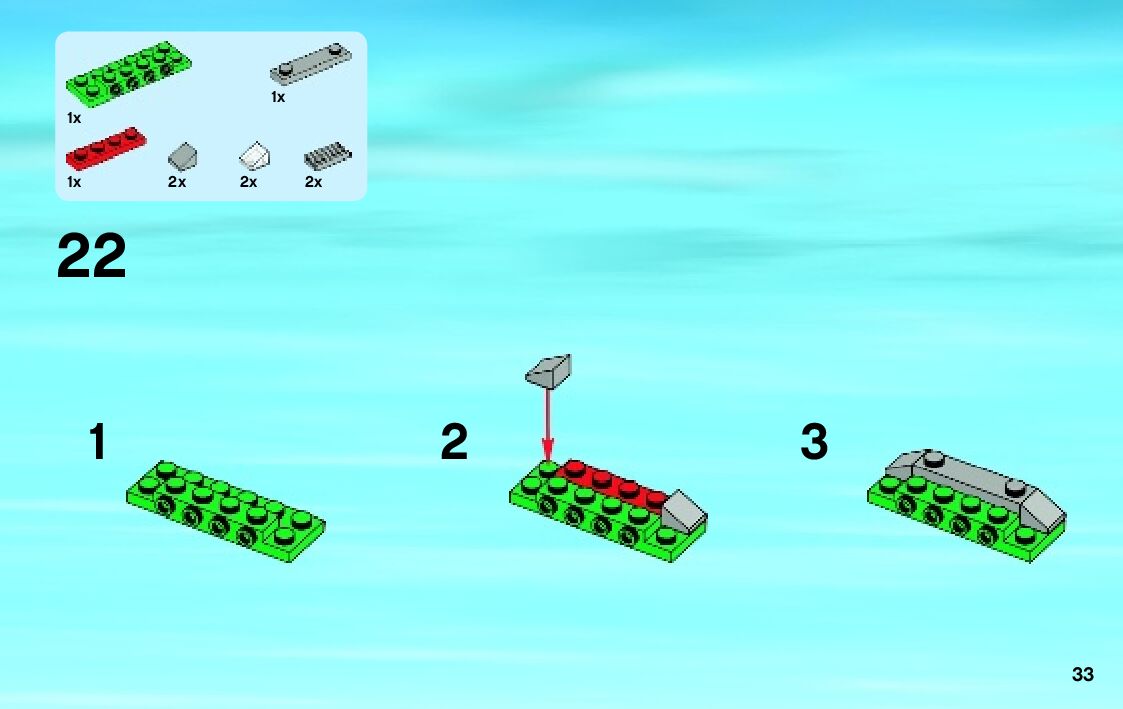 1x
1x
1x
2x
2x
2x

22

1

2

3

33