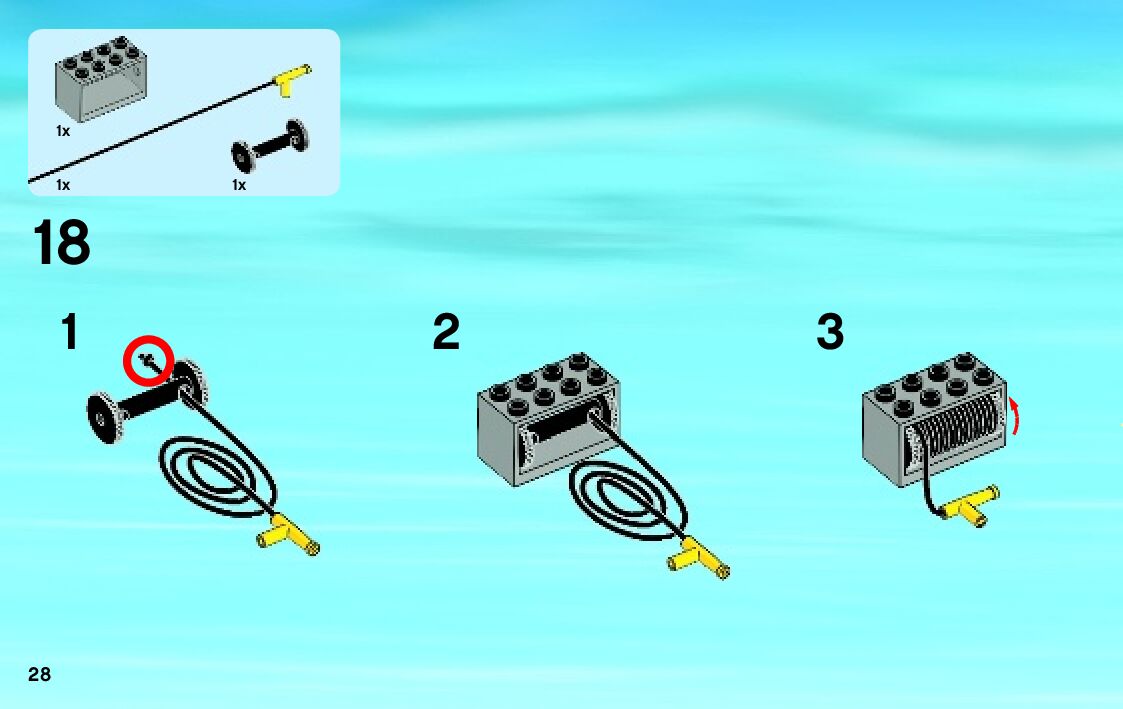 1x

1x

1x

18

1

2

3

28