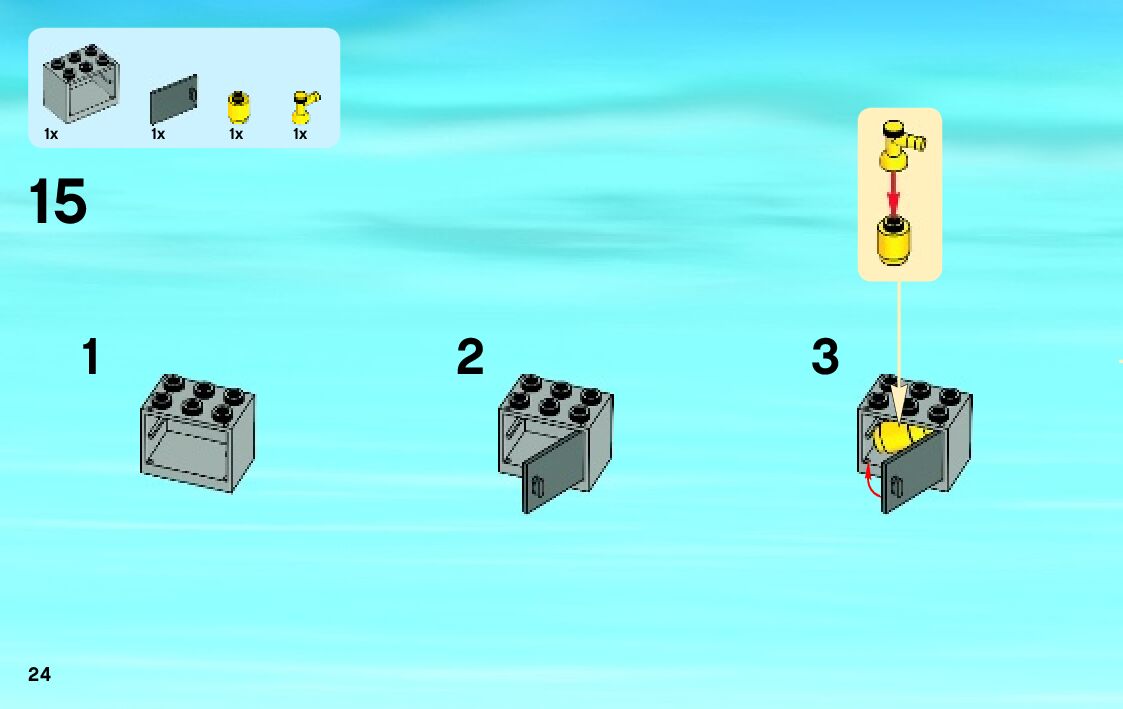 1x 1x 1x 1x

15

1

2

3

24