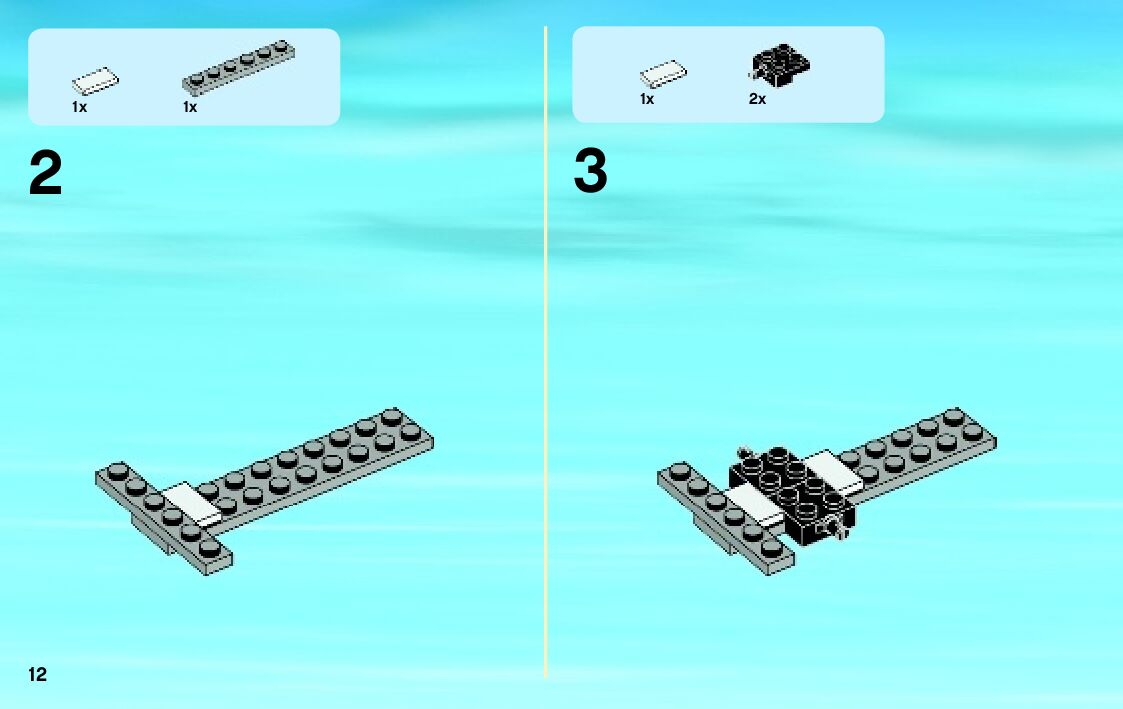 1x 1x

2

1x 2x

3

12