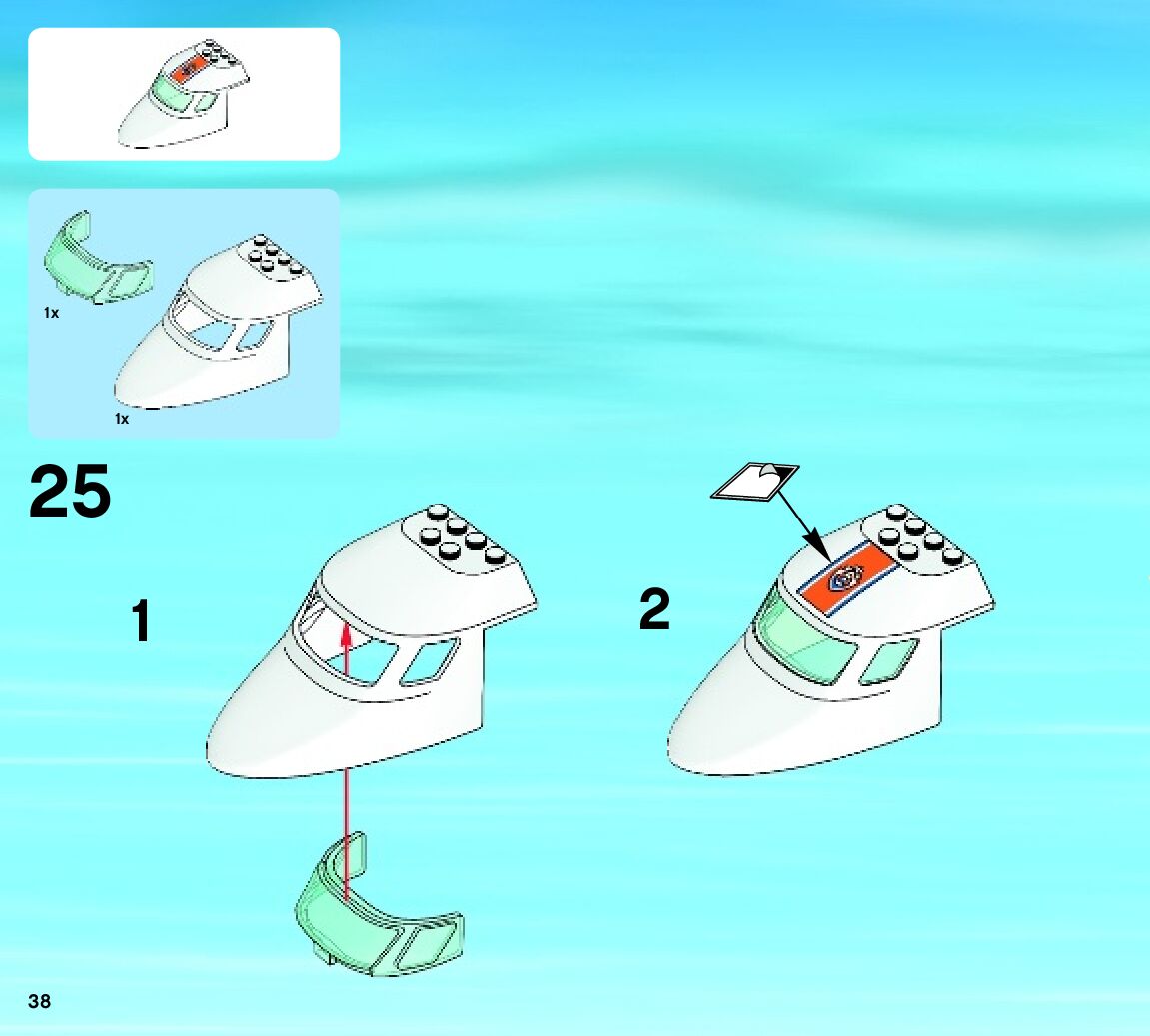 1x

1x

25

1

2

38