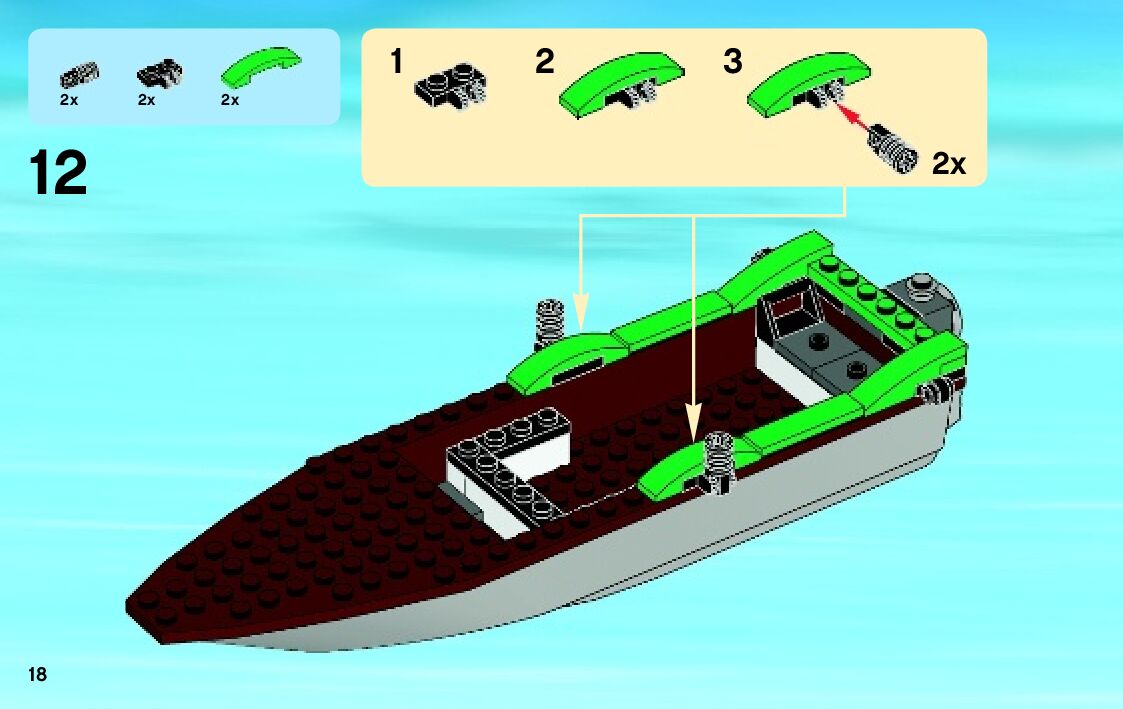 2x 2x 2x

12

1 2 3

2x

18