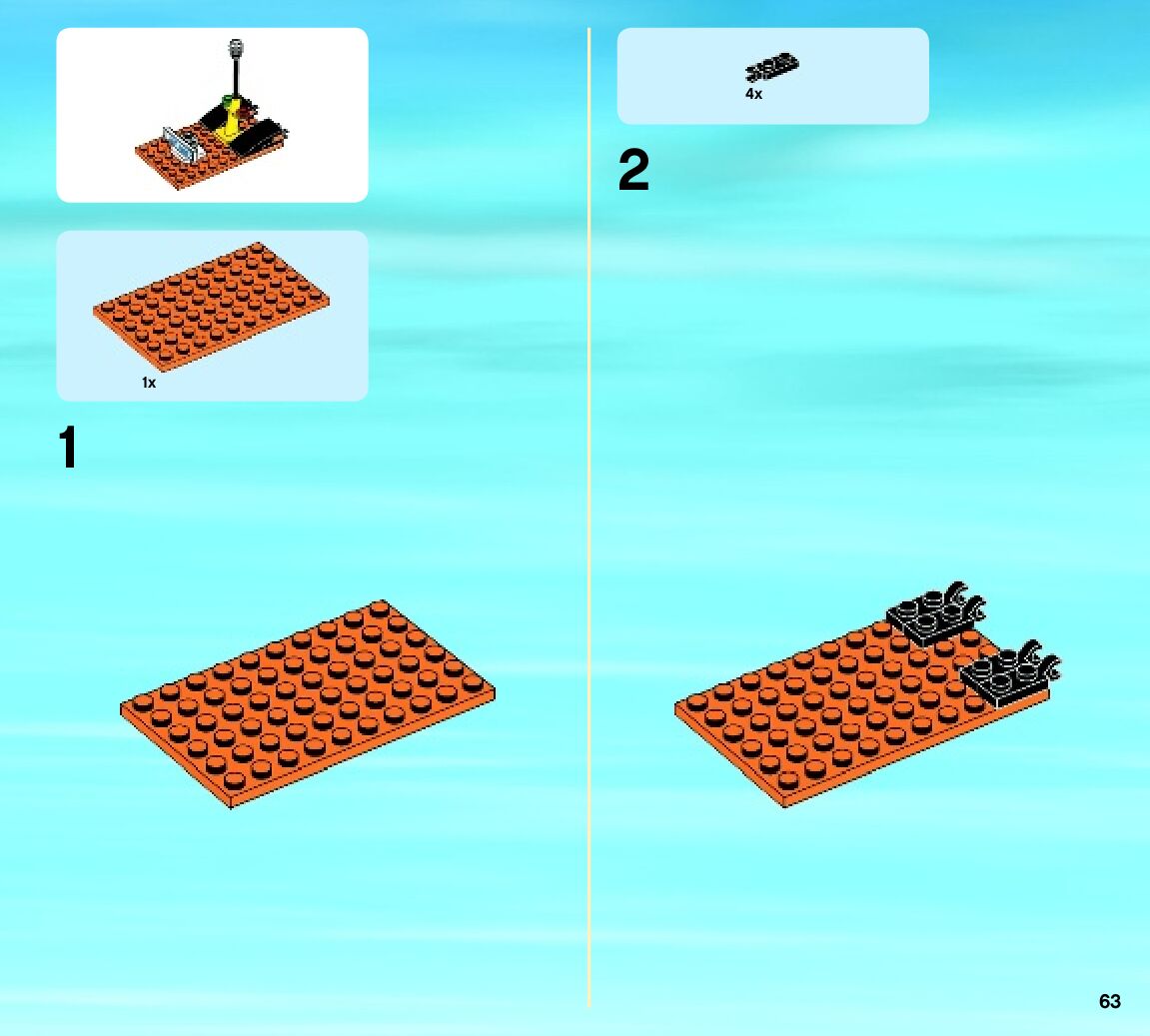 1x

1

4x

2

63