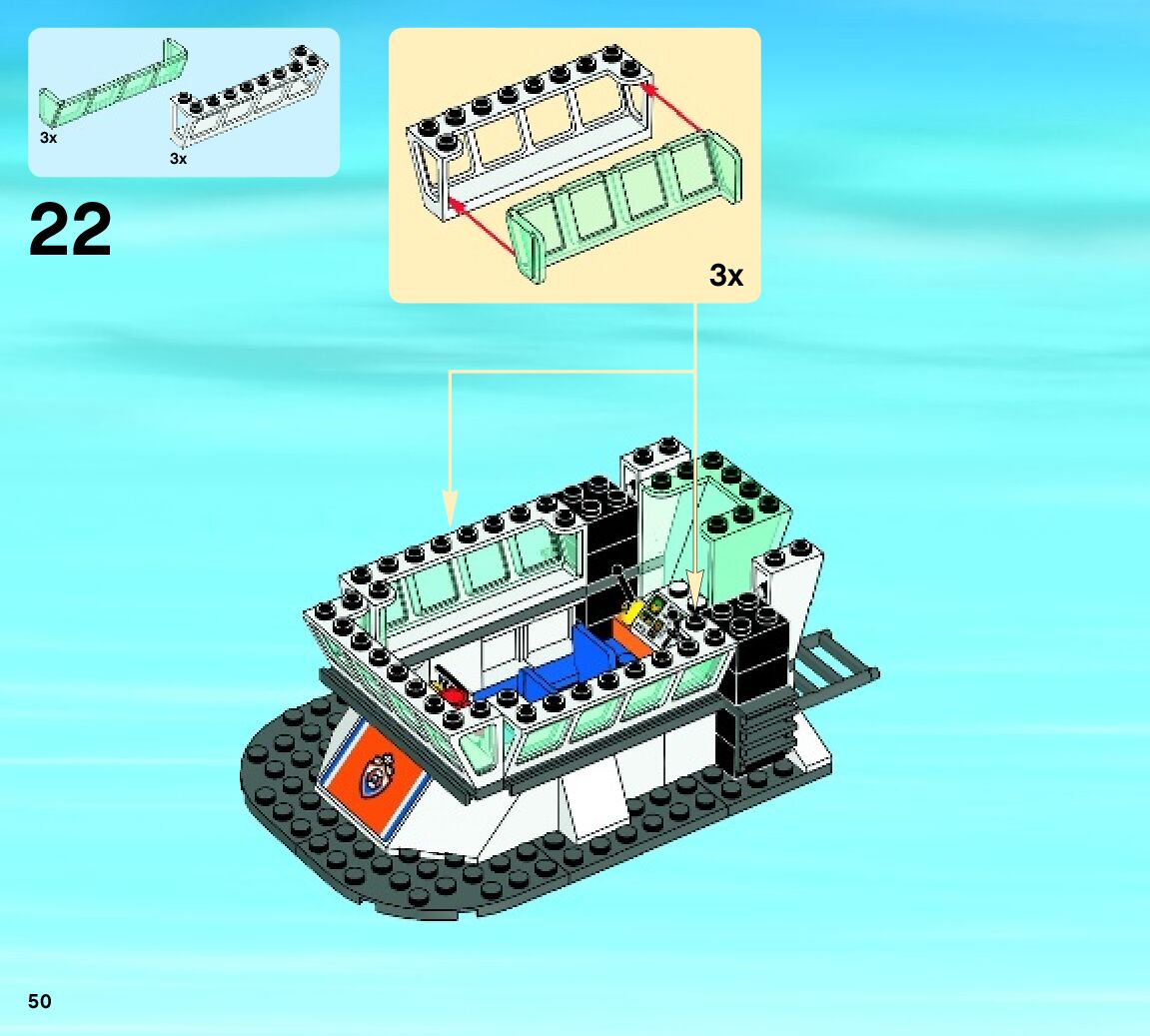 3x
3x

22

3x

50