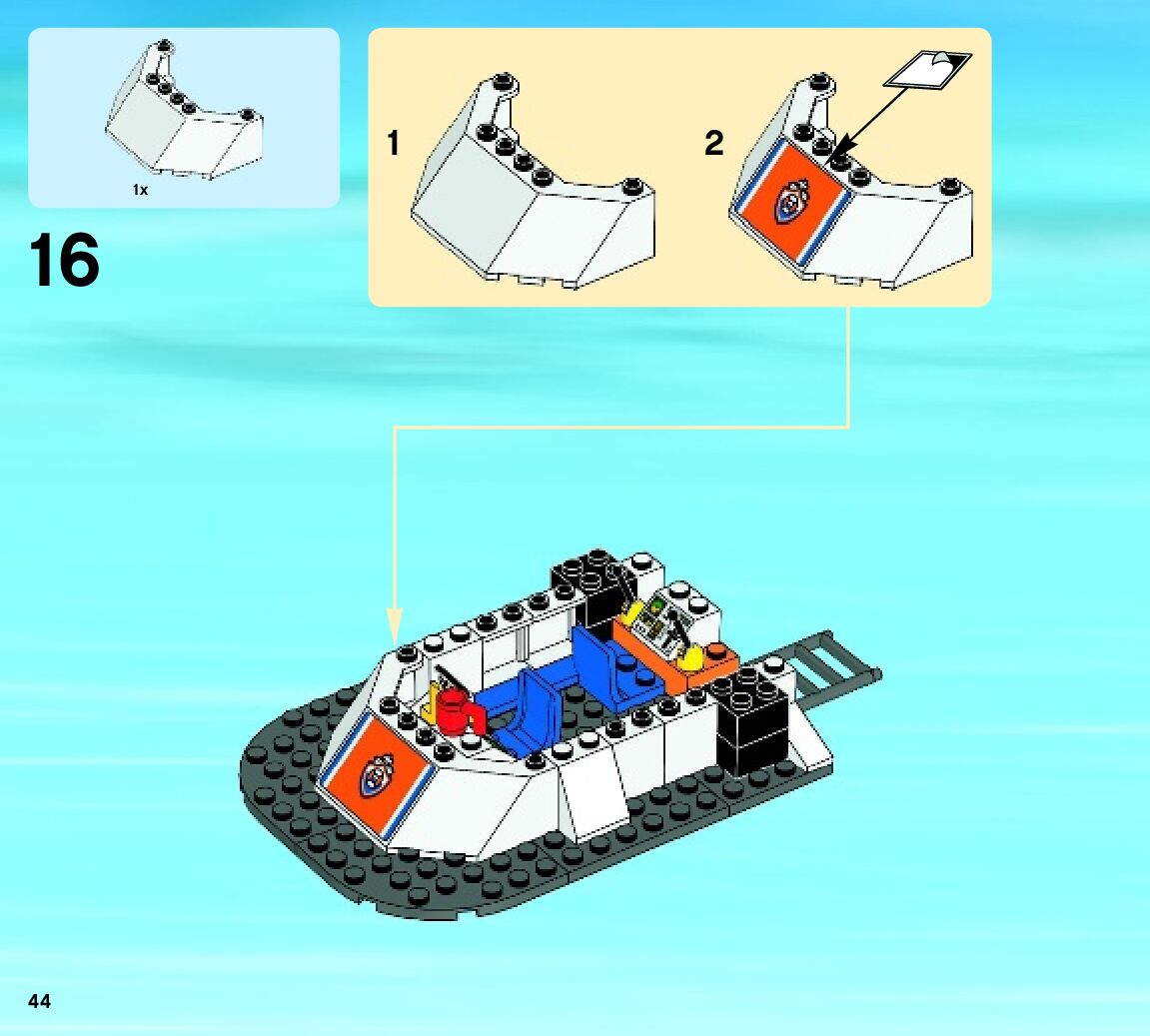 1x

16

1

2

44