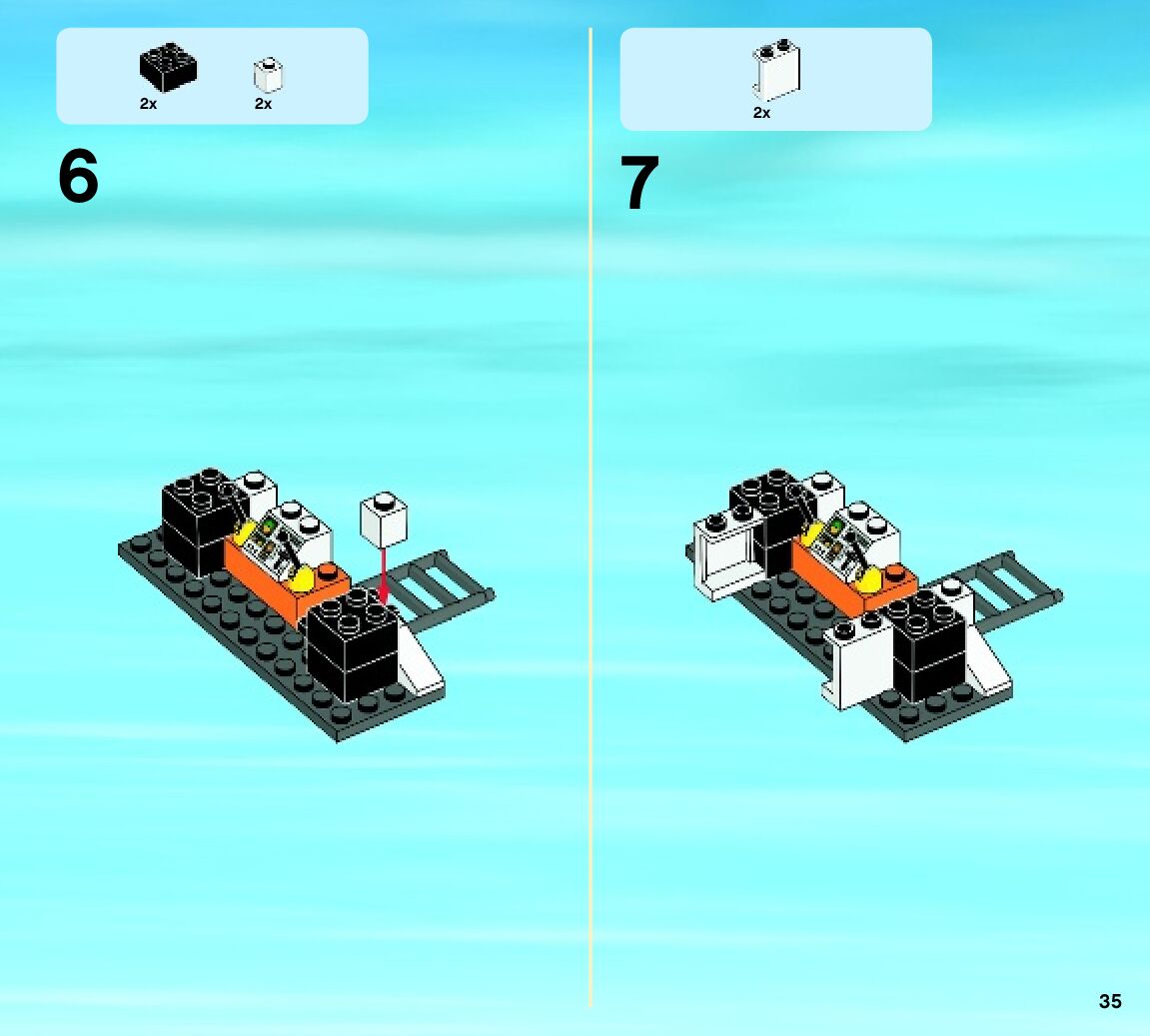 2x 2x

6

2x

7

35