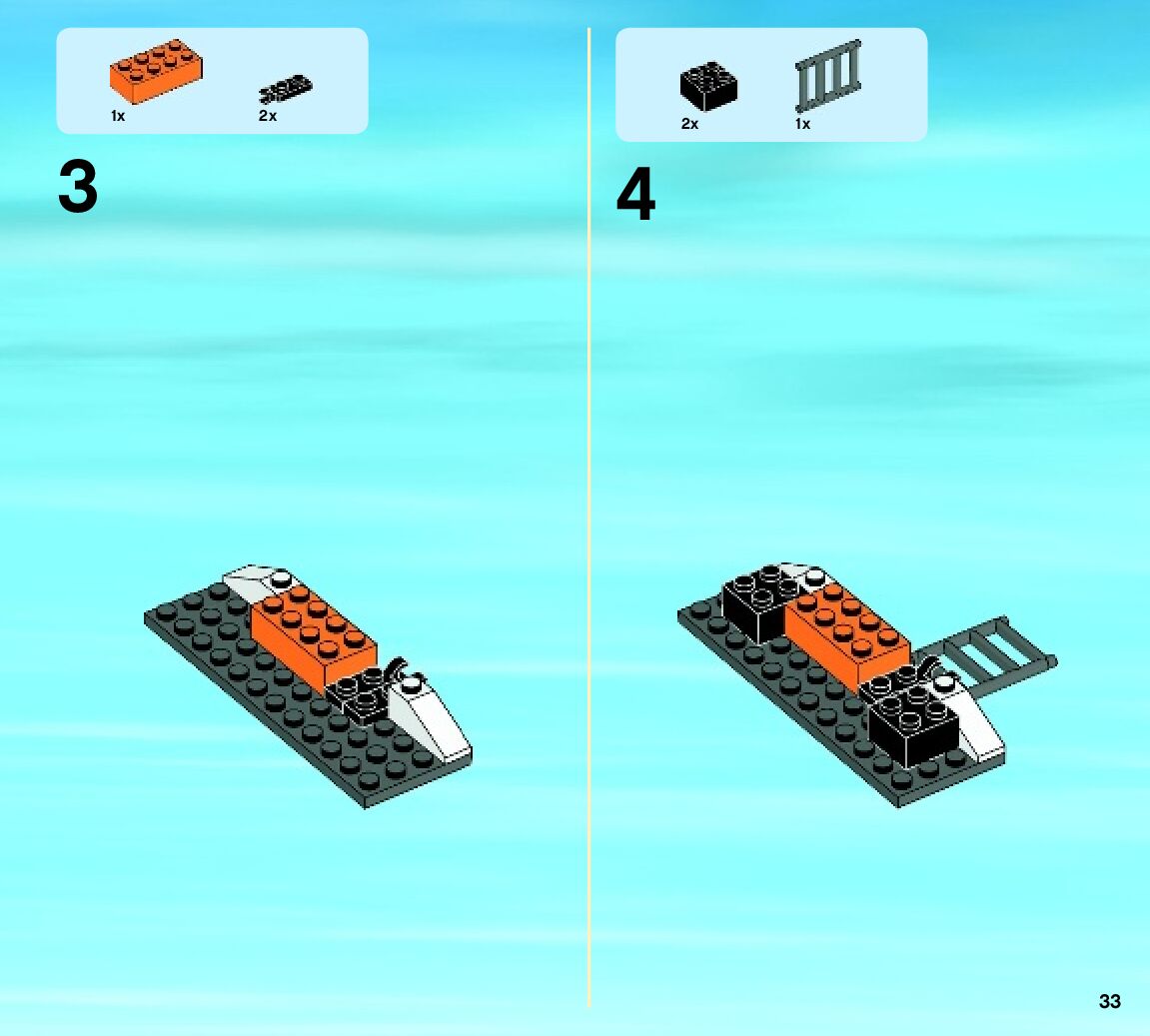 1x 2x

3

2x 1x

4

33