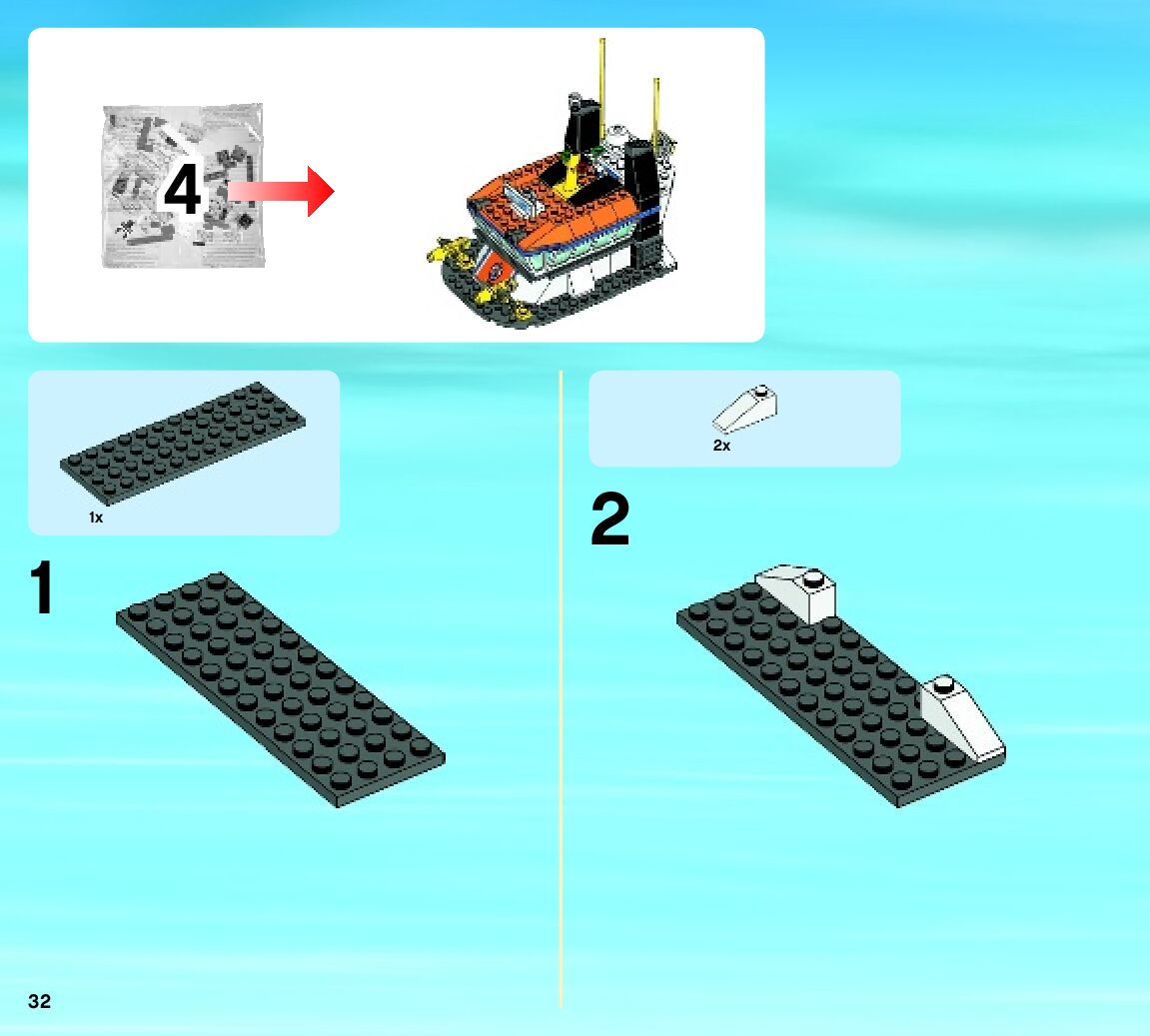 4

1x

1

2x

2

32