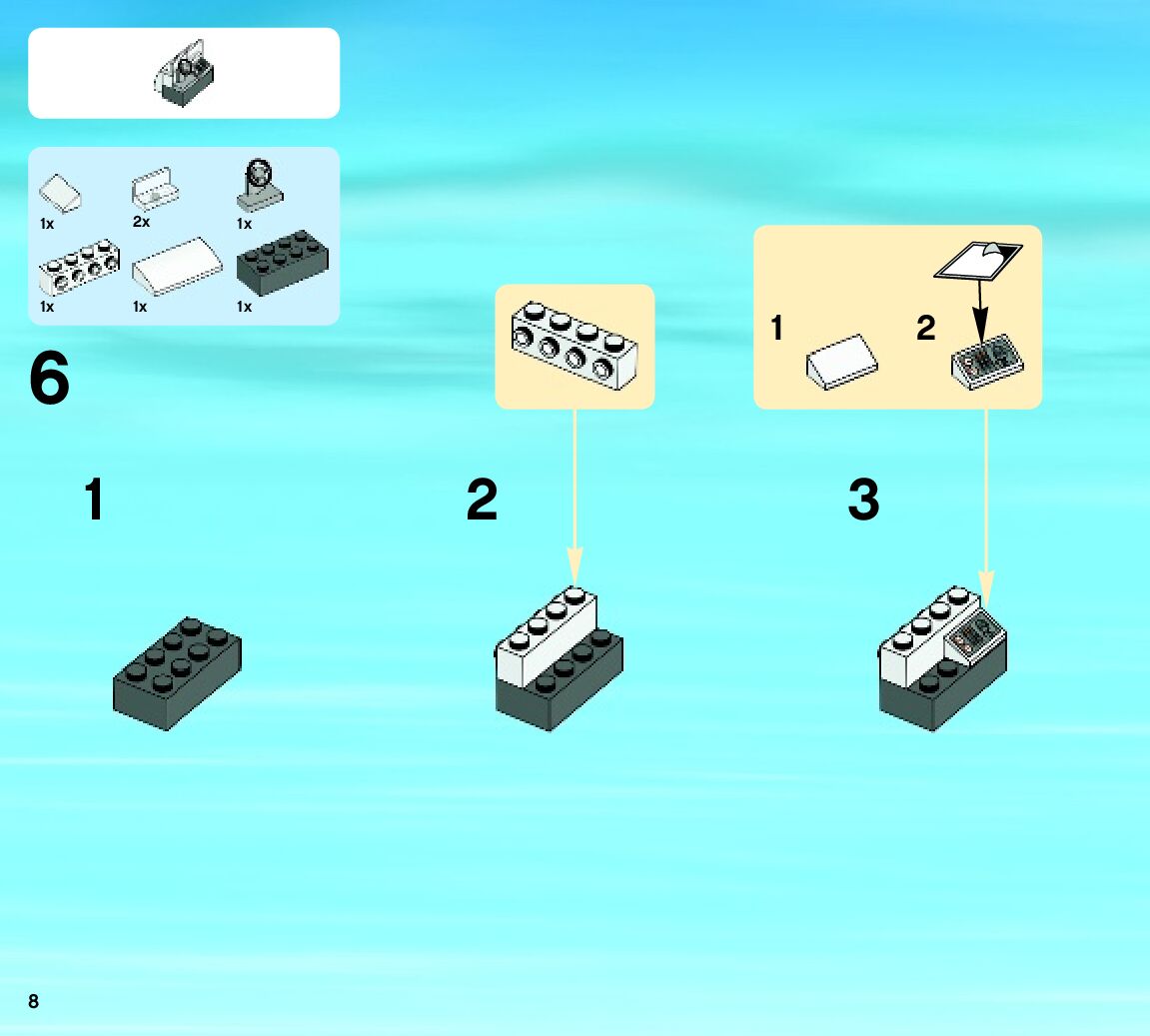 1x
2x
1x
1x
1x
1x

6

1

2

1
2

3

8