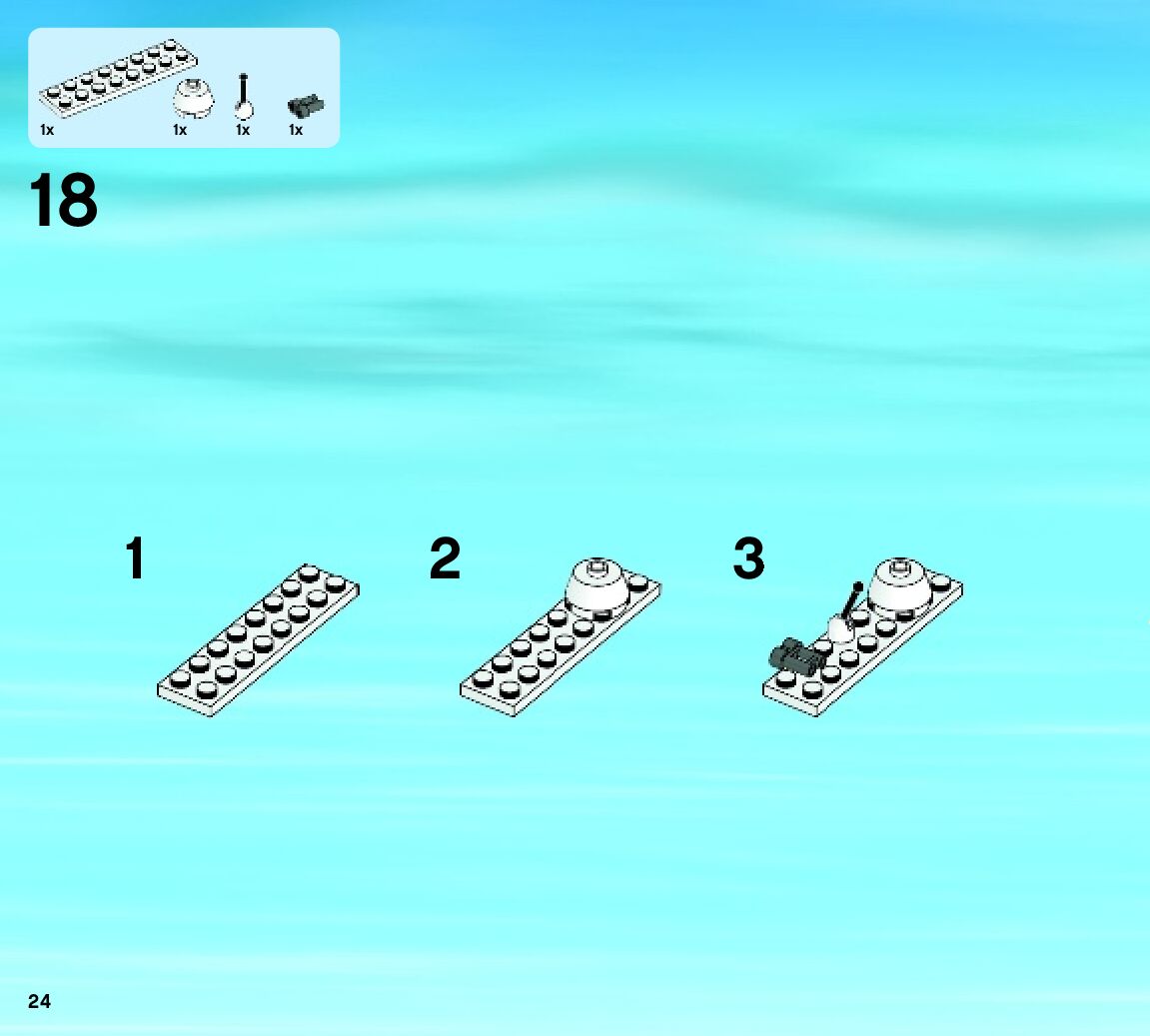 1x 1x 1x 1x

18

1

2

3

24