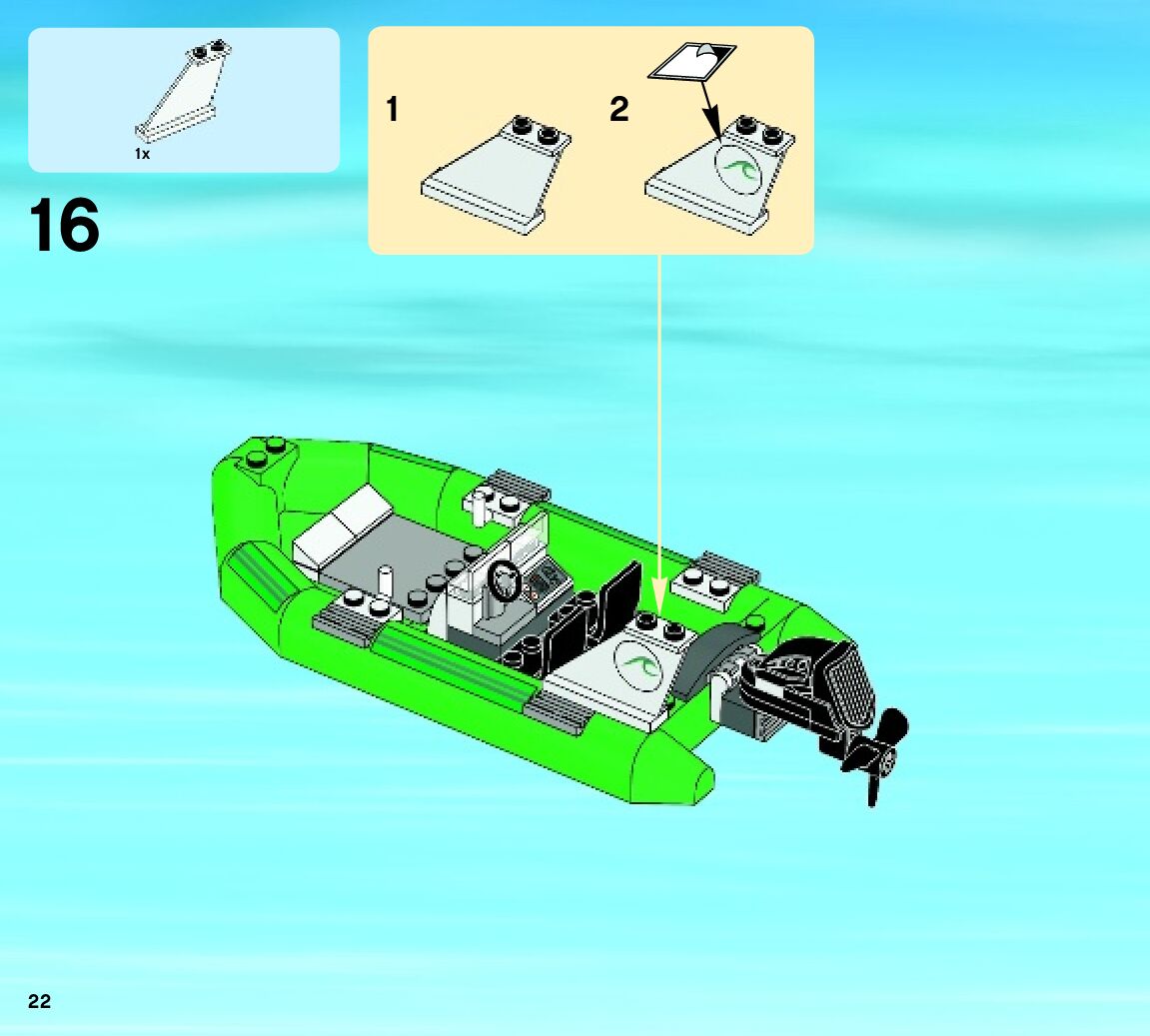 1x

16

1

2

22