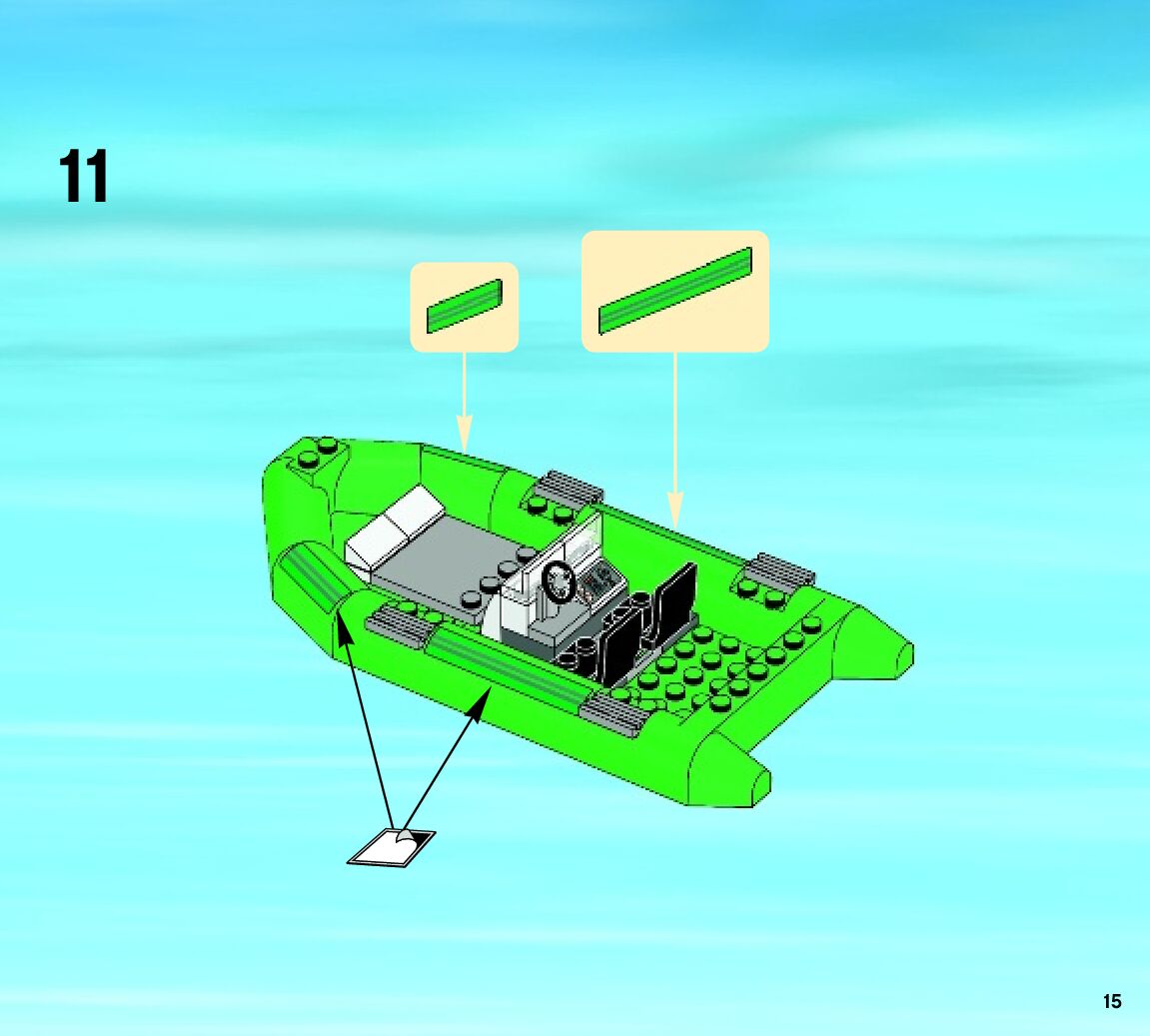 11

15