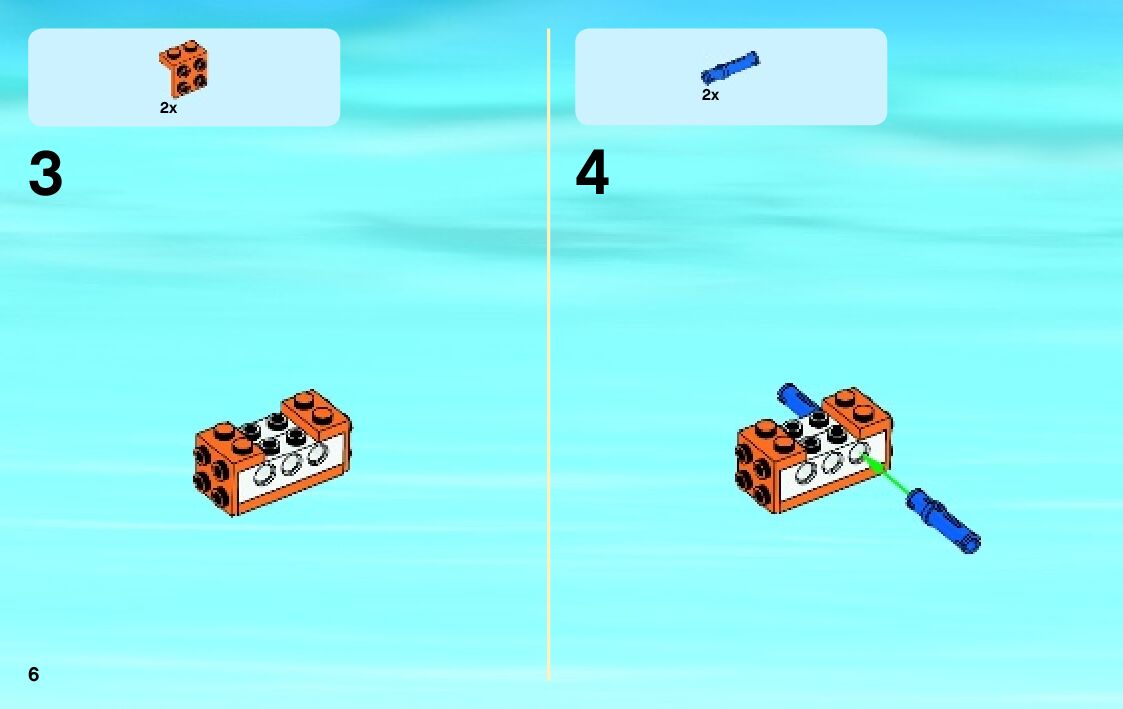 2x

3

2x

4

6