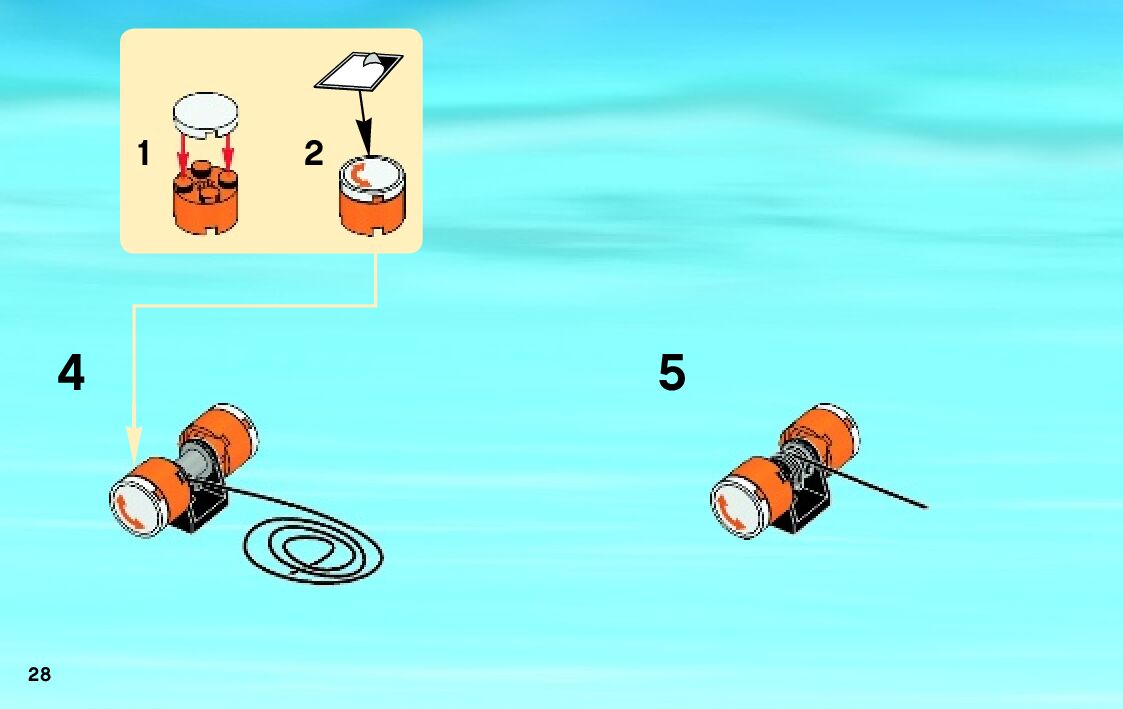 1

2

4

5

28