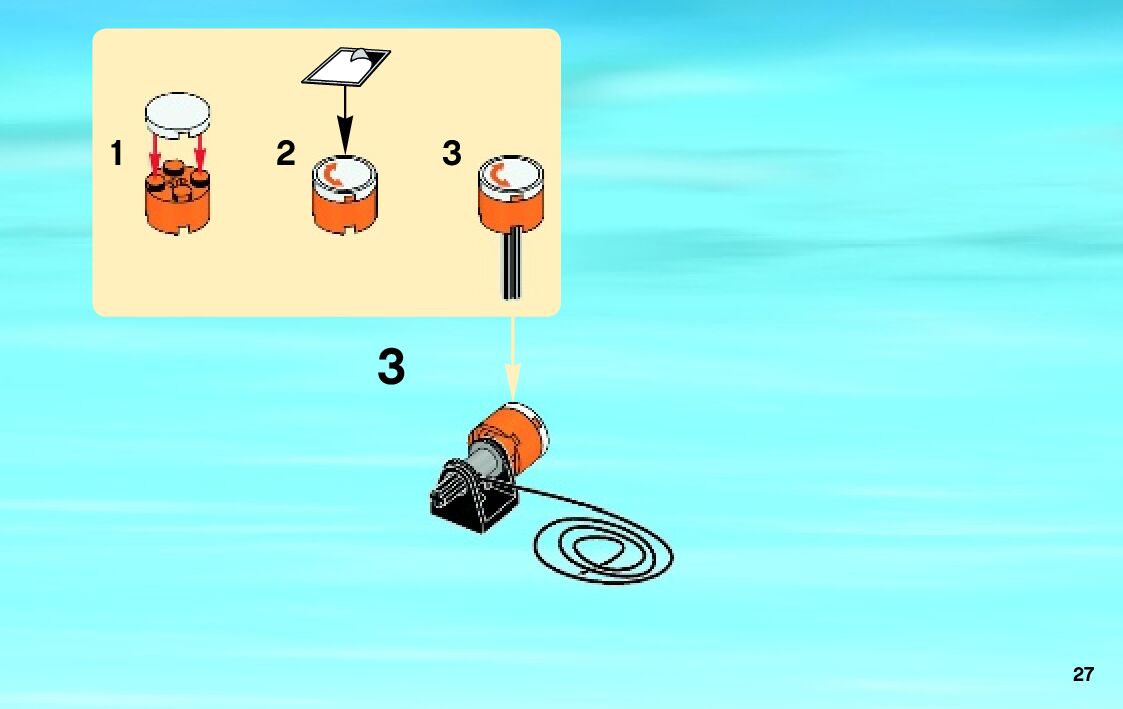 1
2
3
3
27