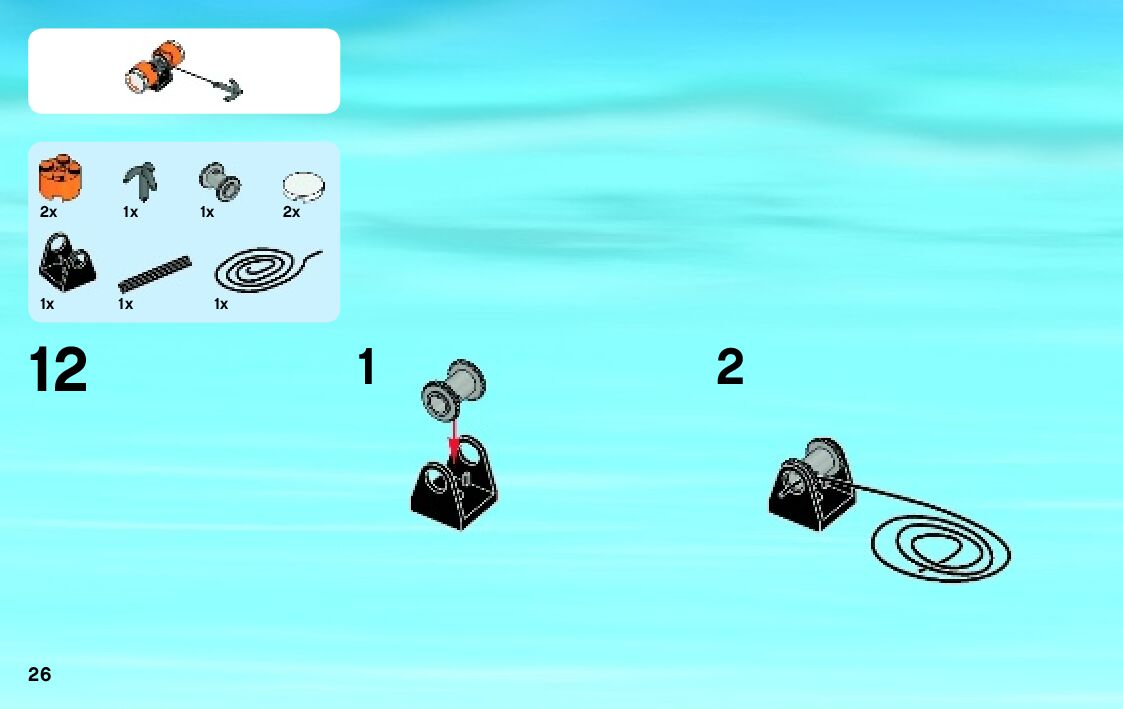 2x
1x
1x
2x
1x
1x
1x

12

1

2

26