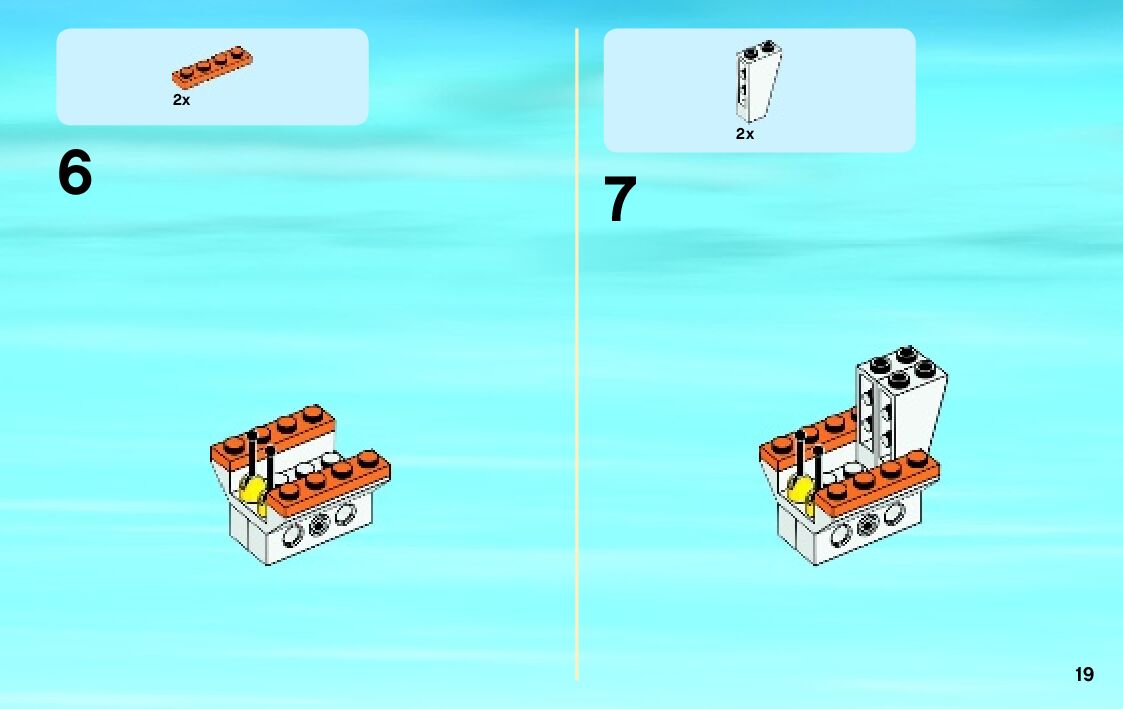 2x

6

2x

7

19