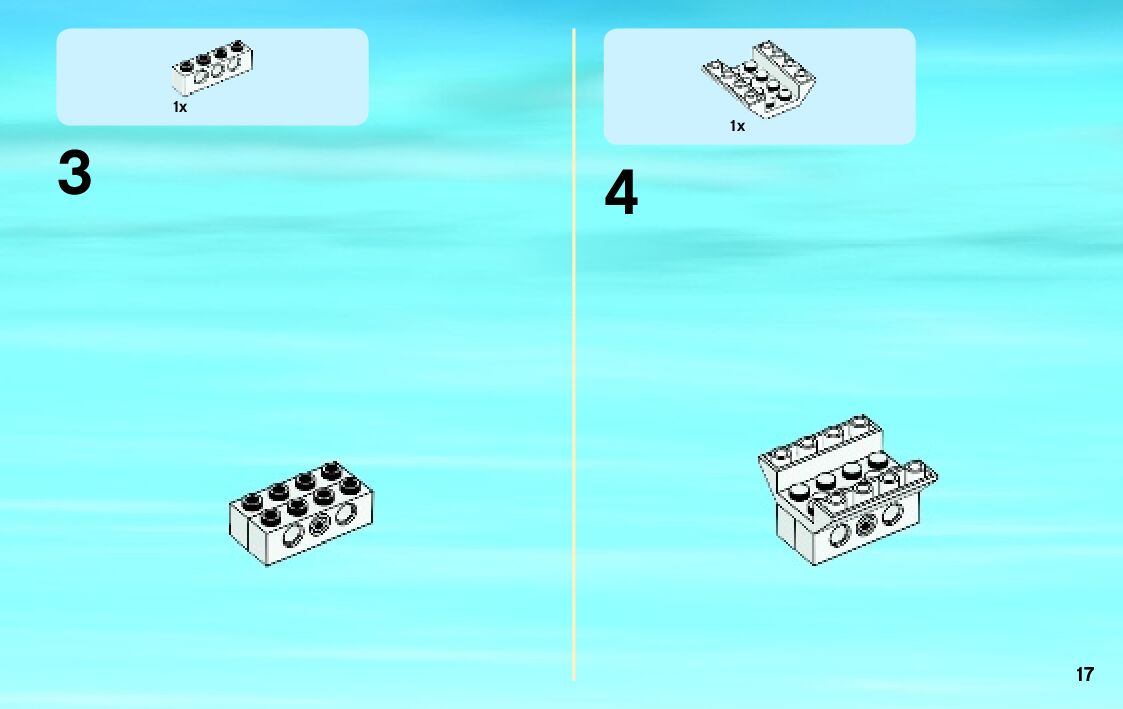 1x

3

1x

4

17