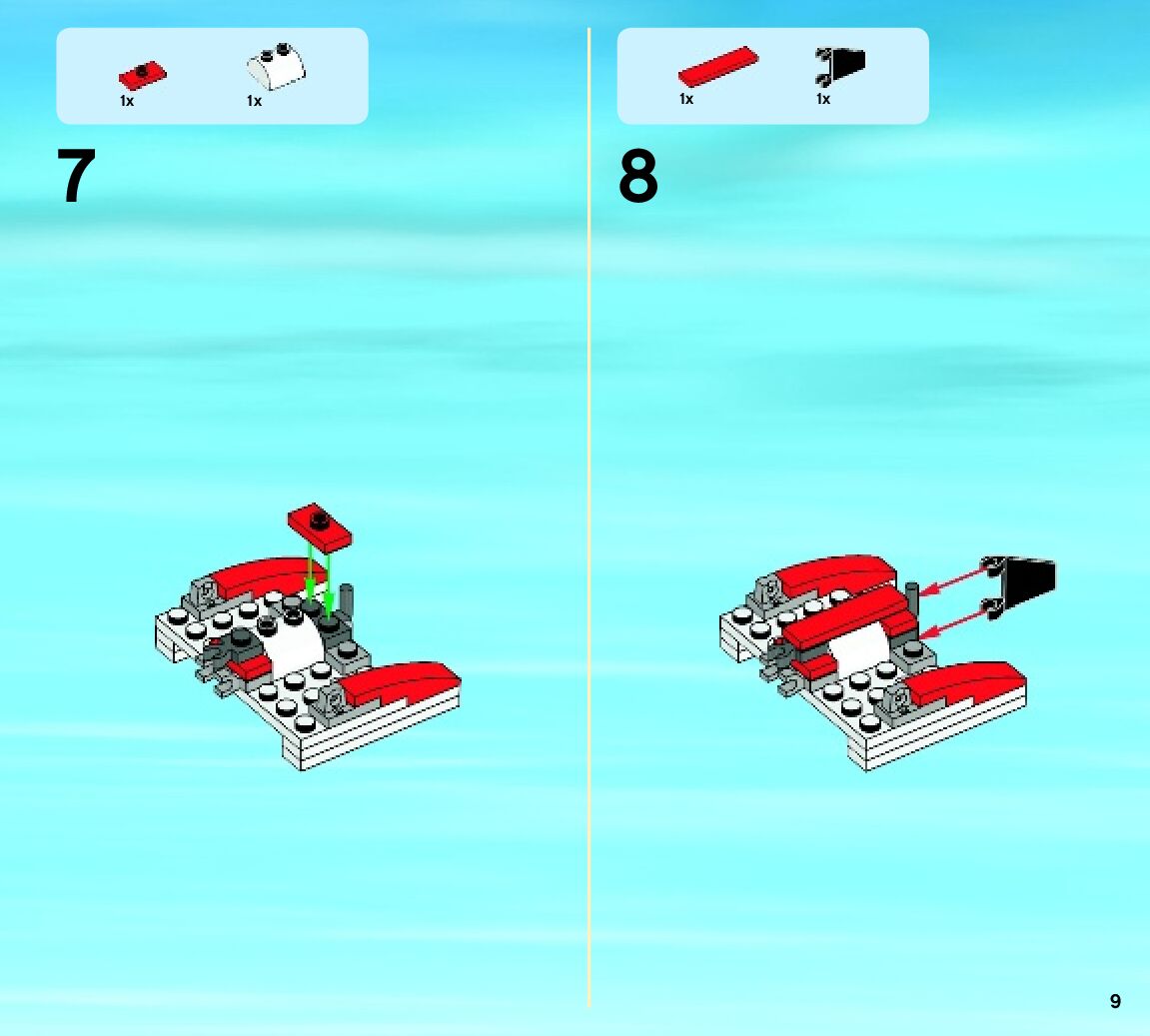 1x 1x

7

1x 1x

8

9