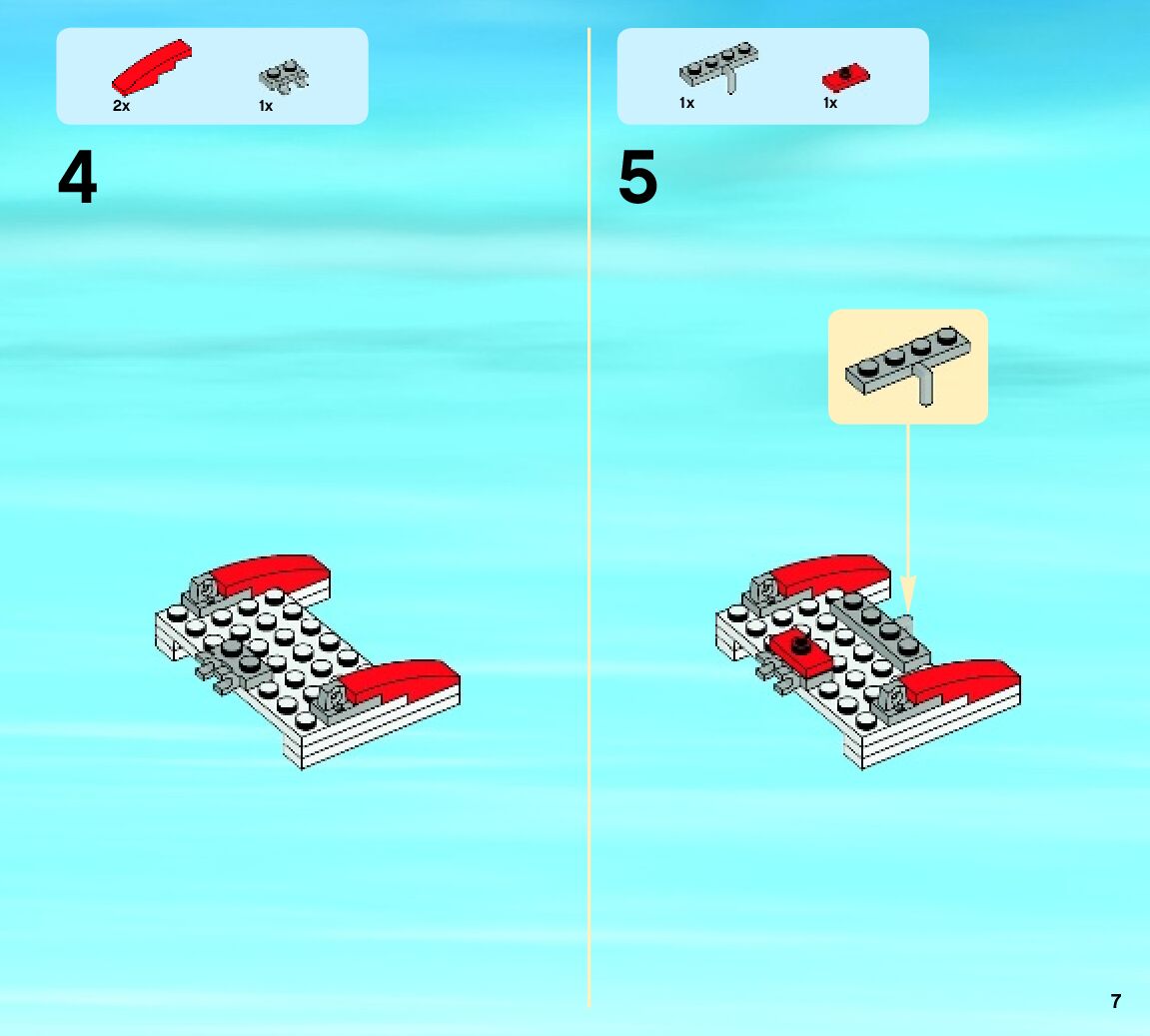 2x
1x

4

1x
1x

5

7