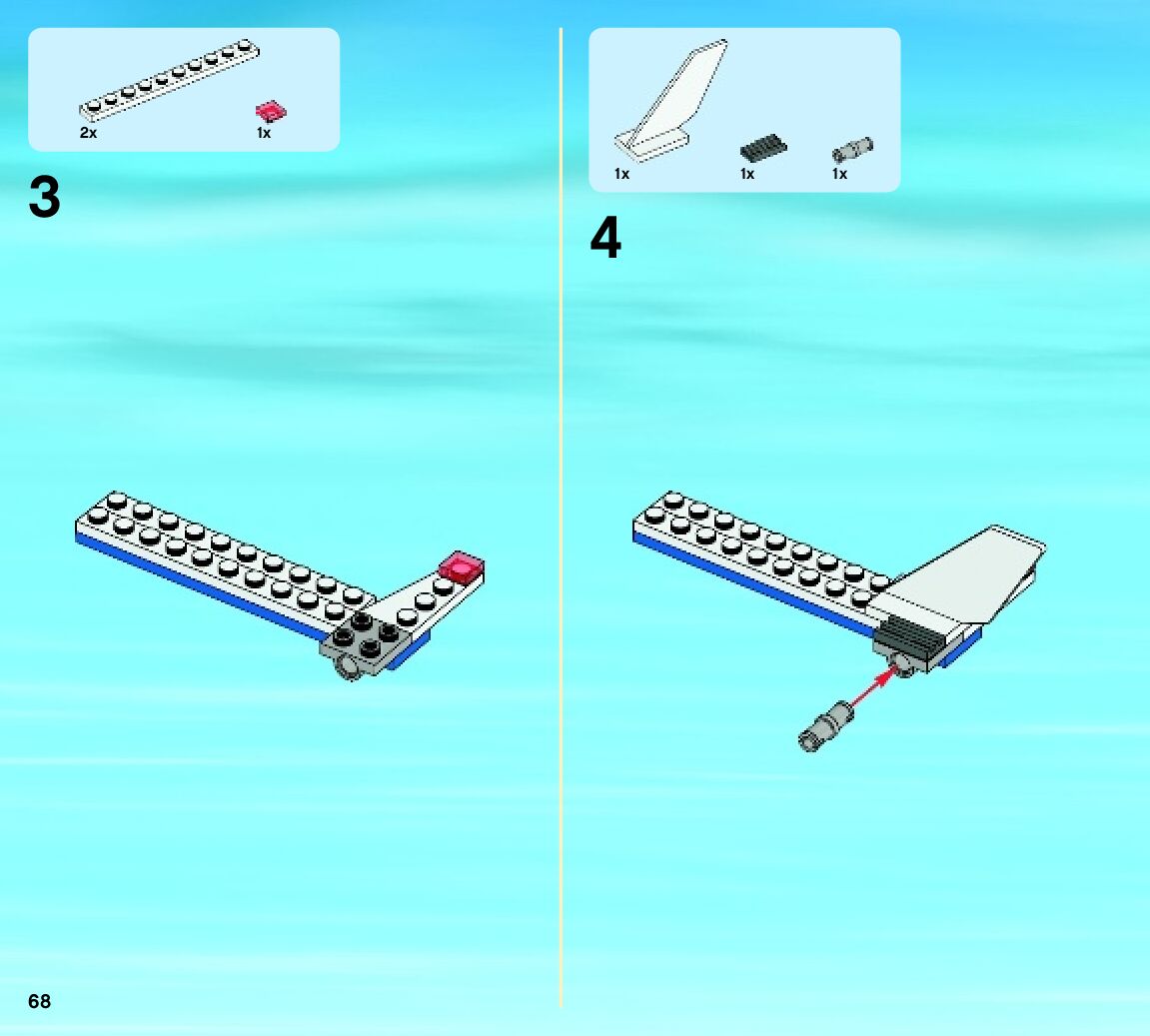 2x 1x

3

1x 1x 1x

4

68