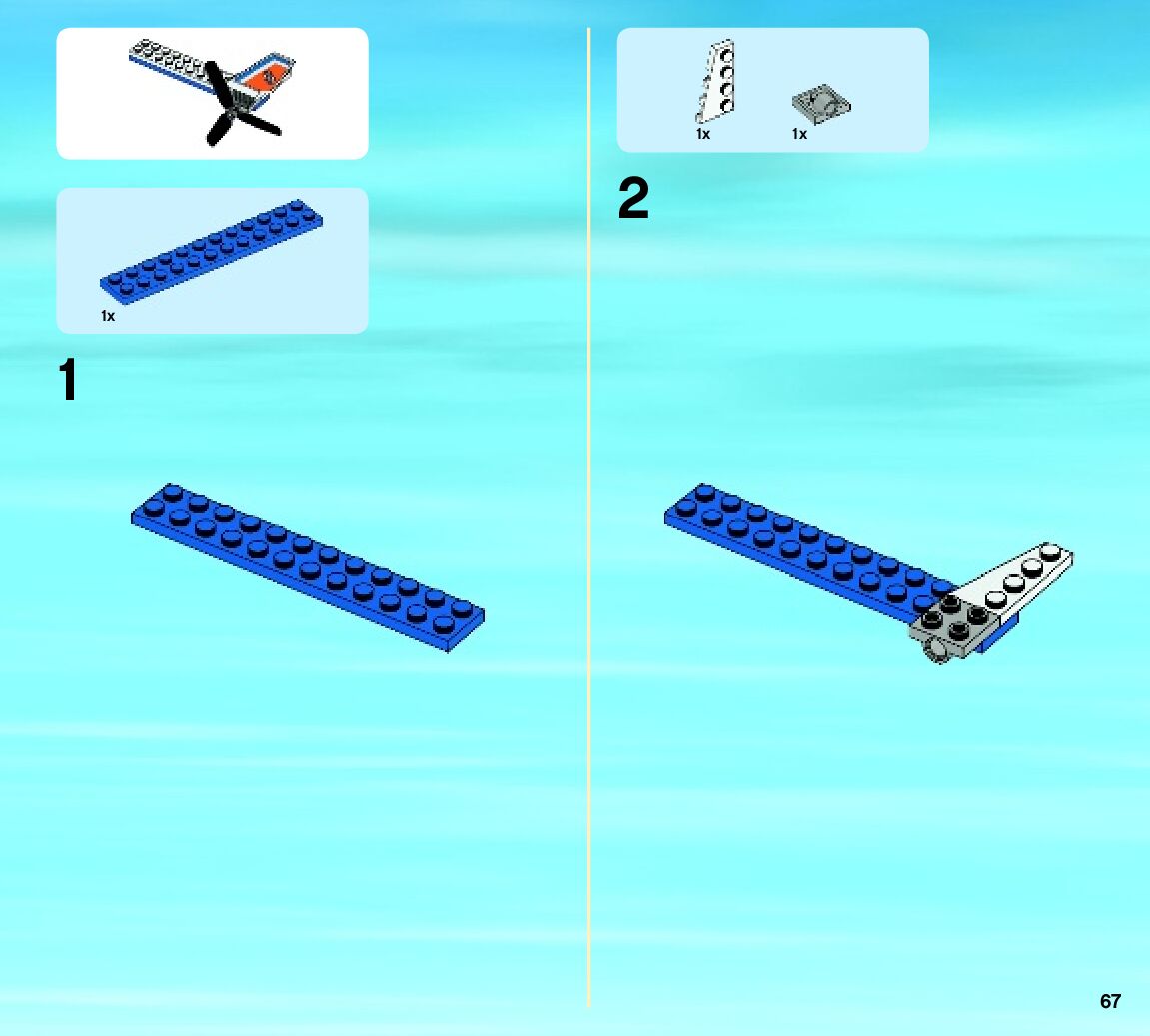 1x

1

1x 1x

2

67