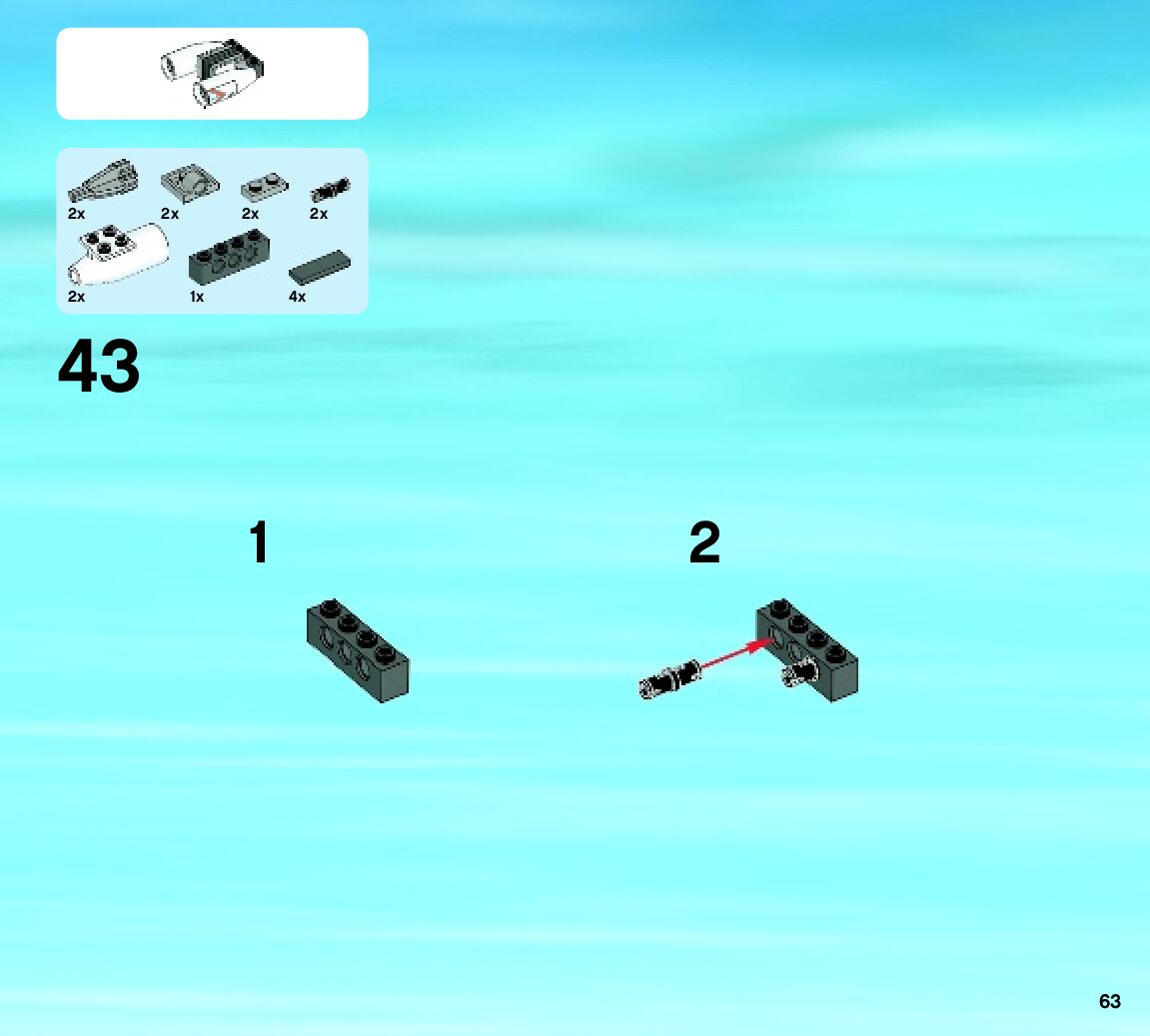 2x
2x
2x
2x
2x
1x
4x

43

1

2

63