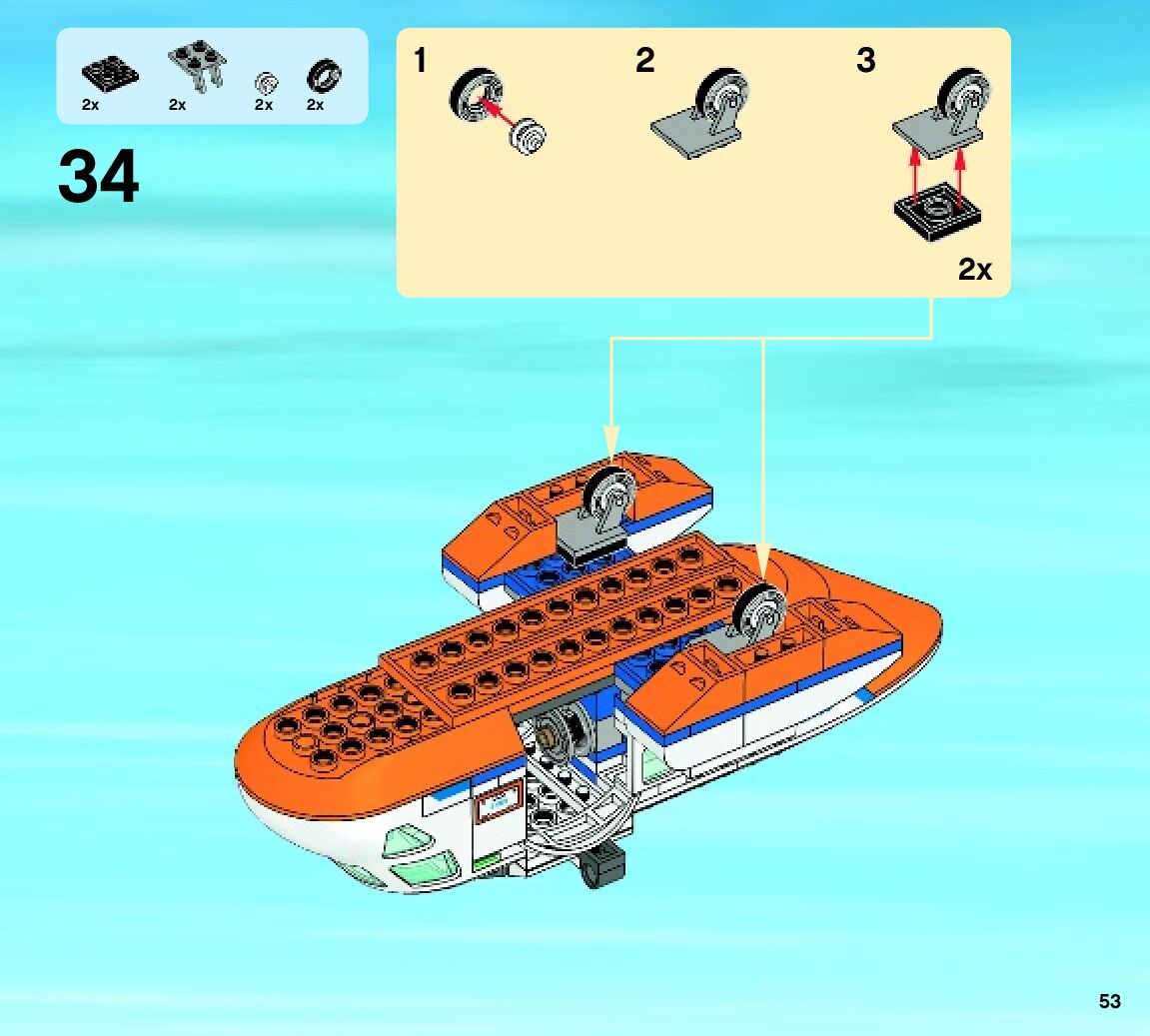 2x 2x 2x 2x

34

1

2

3

2x

53