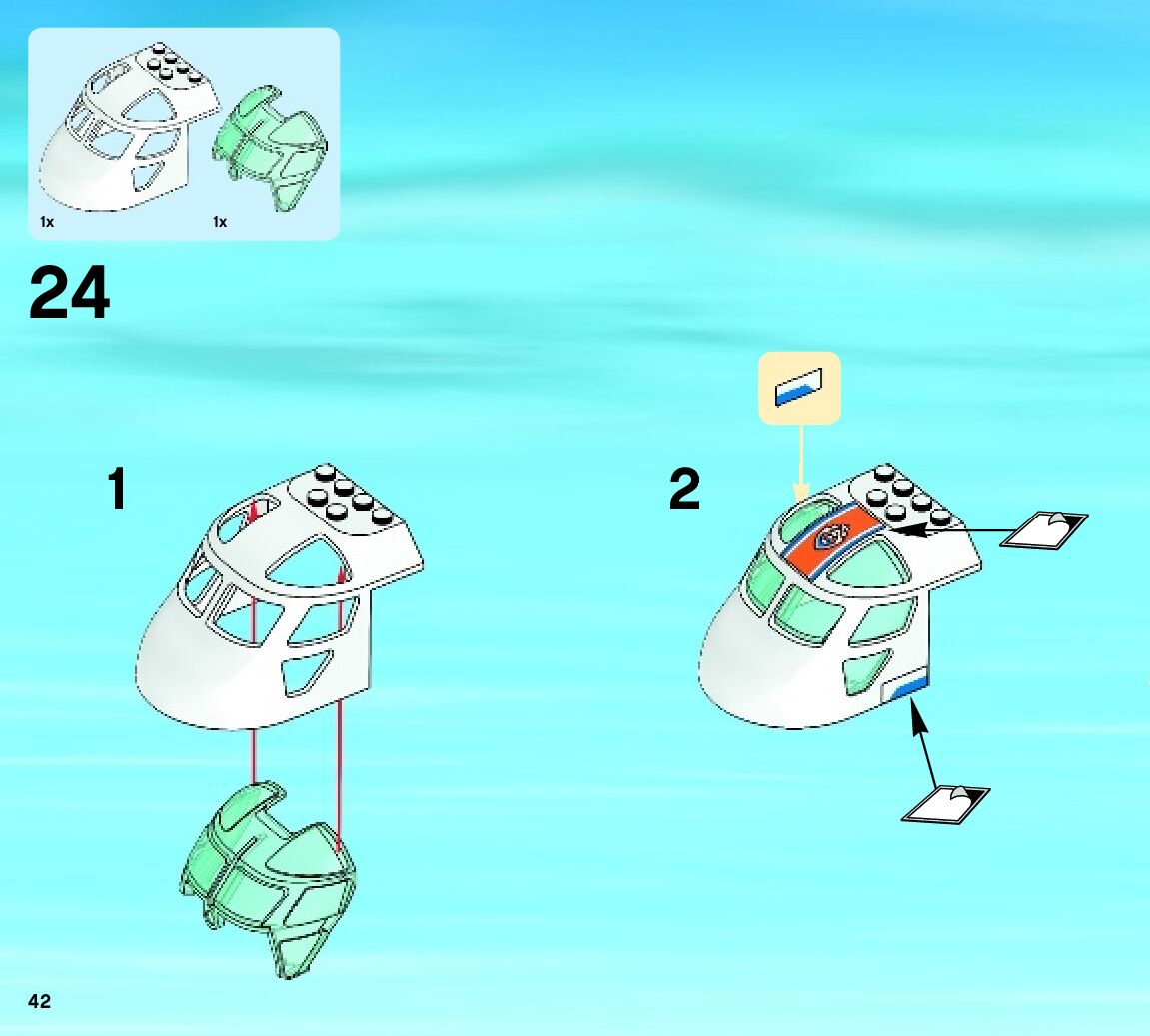 1x 1x

24

1

2

42