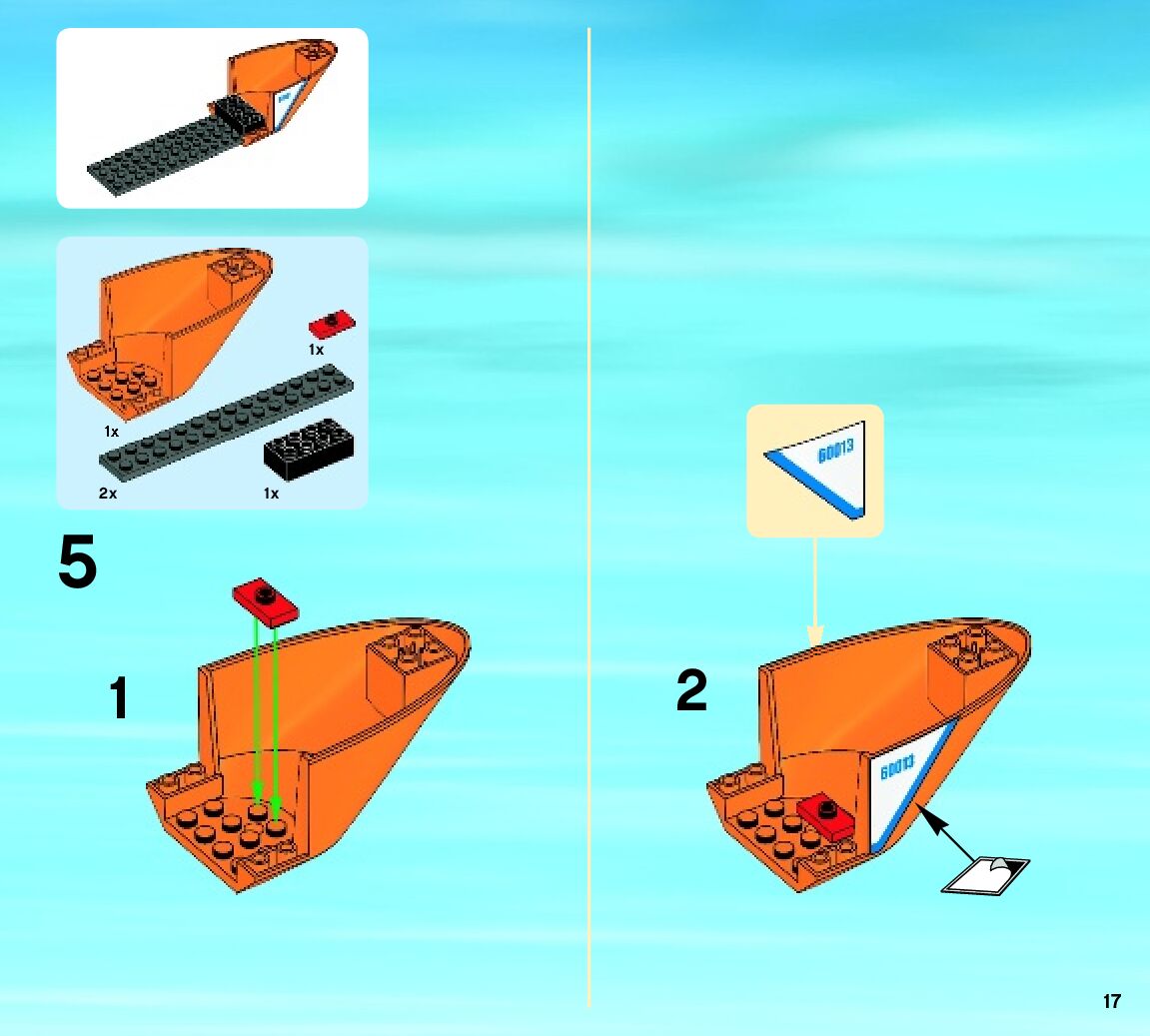 1x

1x

2x

1x

5

1

60013

2

60013

17