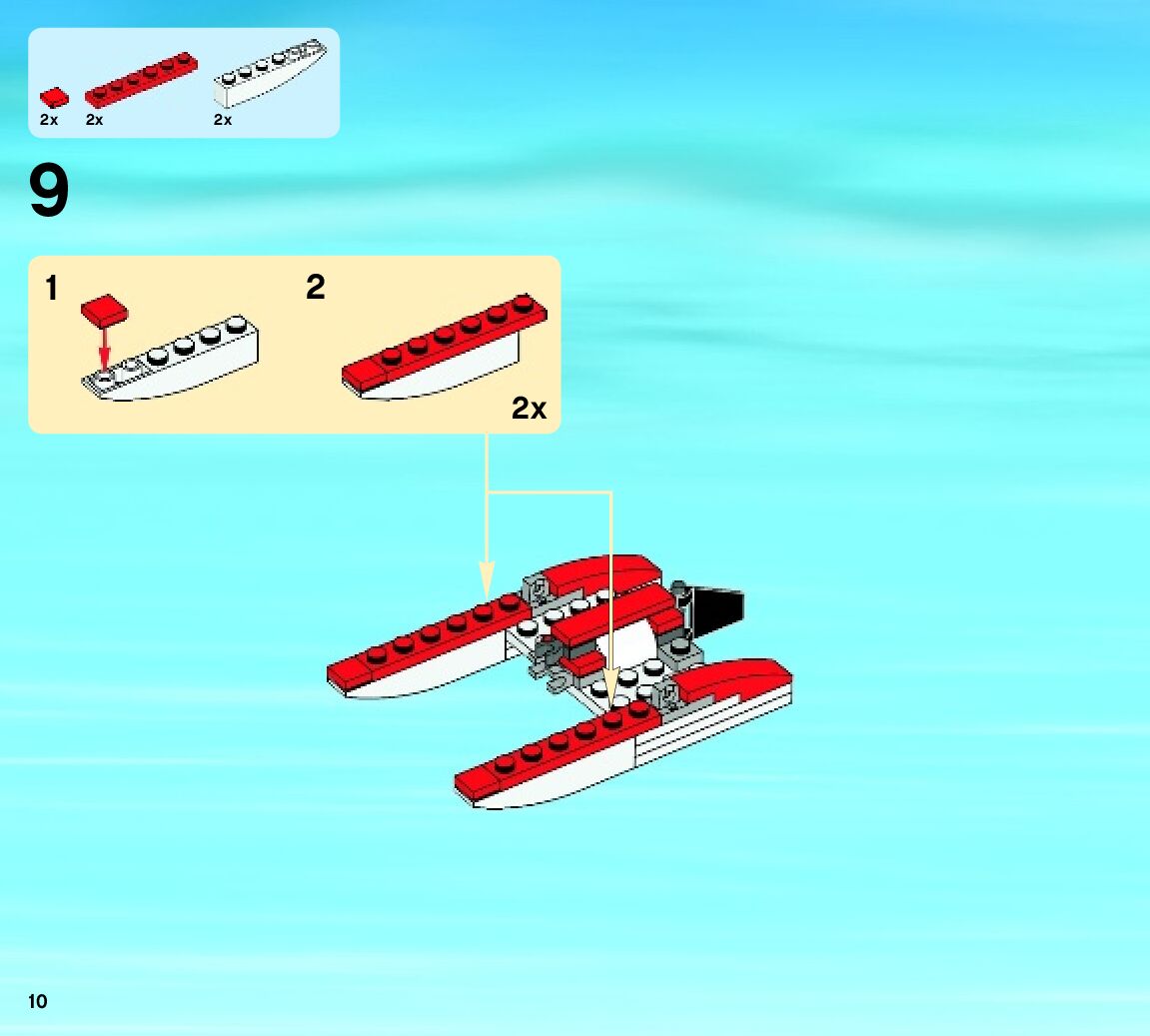 2x 2x 2x

9

1

2

2x

10