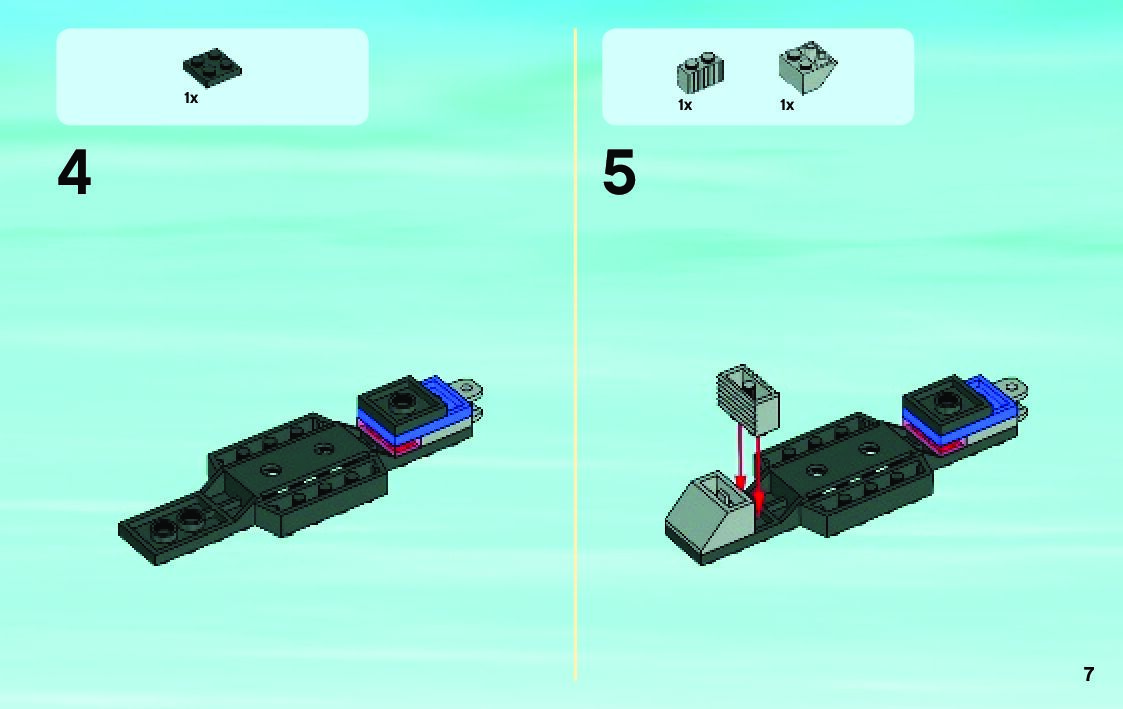 1x

4

1x 1x

5

7