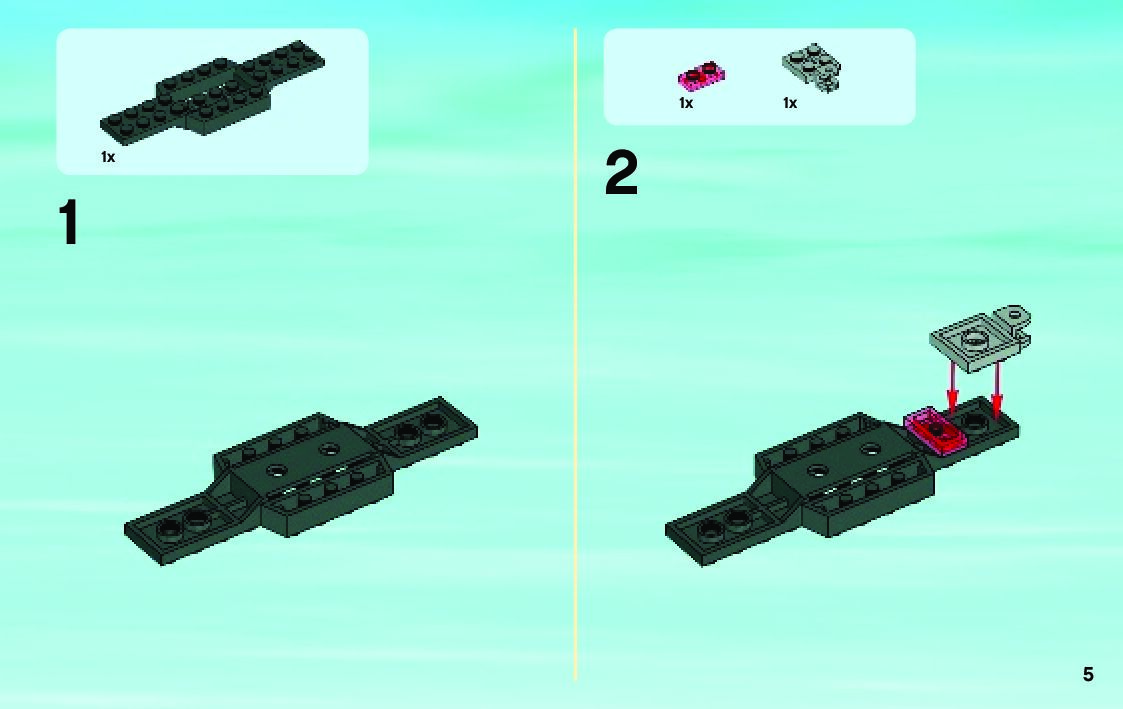 1x

1

1x

1x

2

5