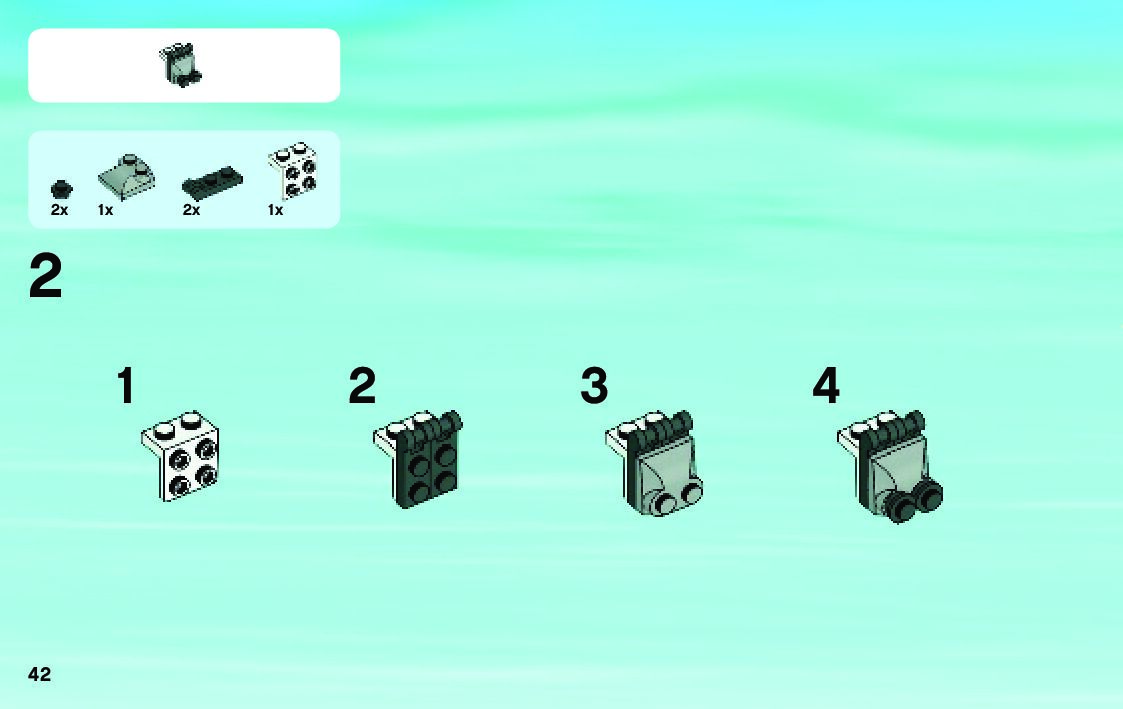 2x 1x 2x 1x

2

1

2

3

4

42