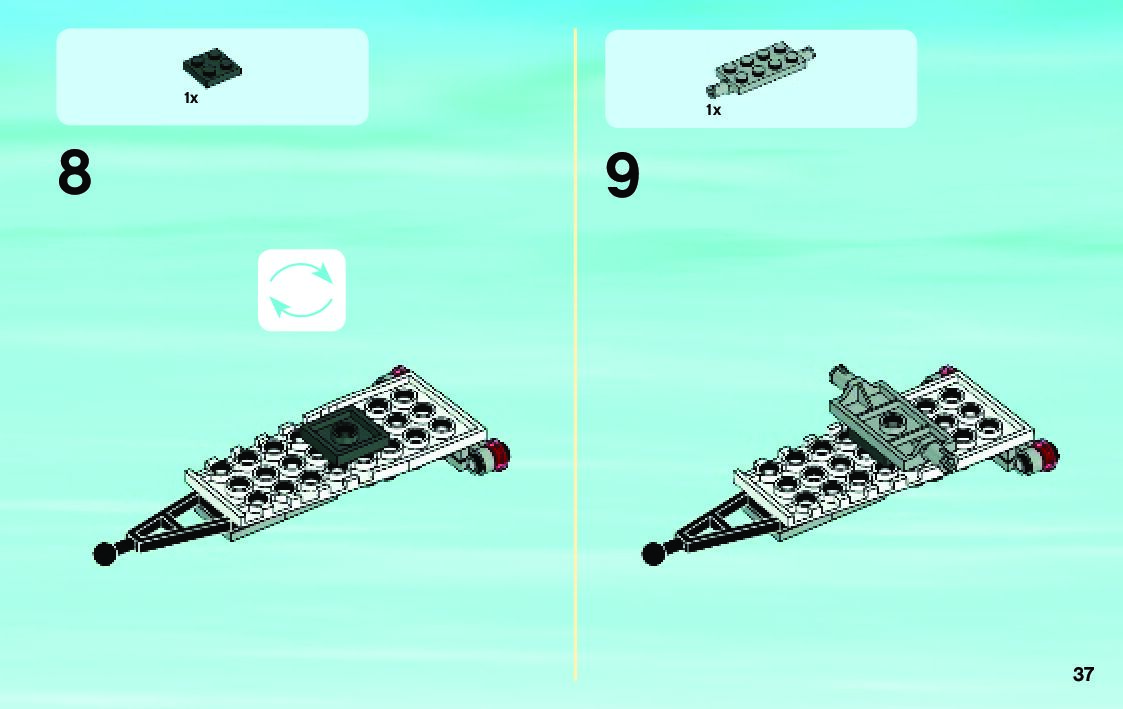 1x

8

1x

9

37