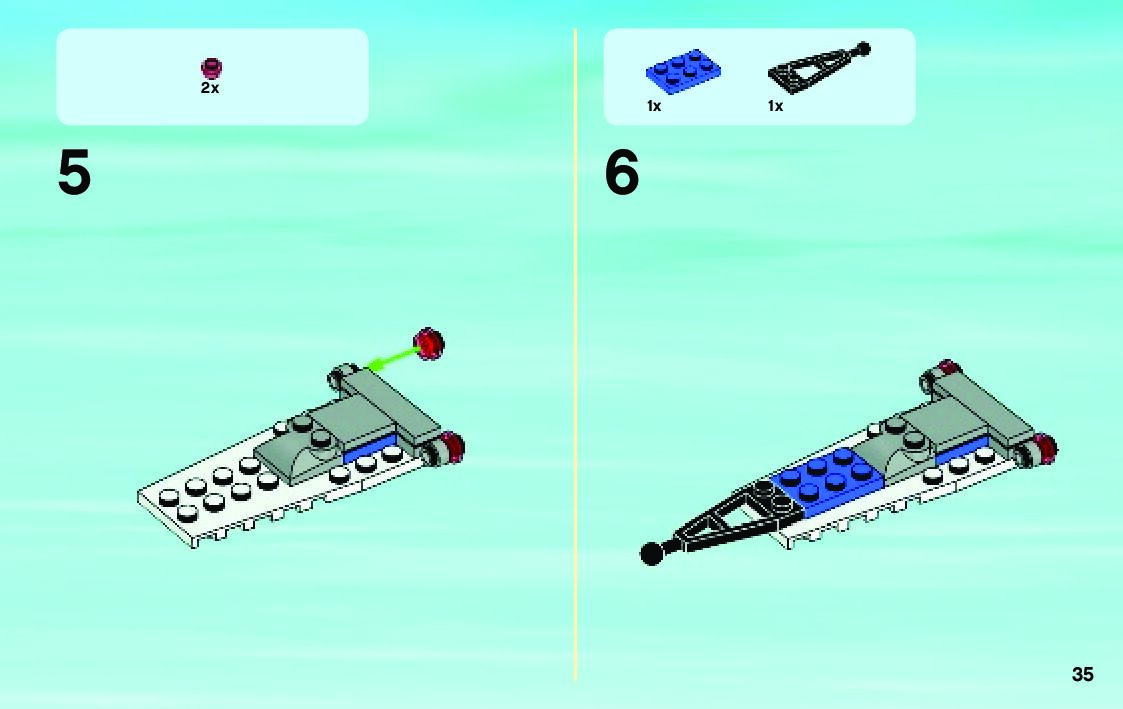 2x

5

1x 1x

6

35