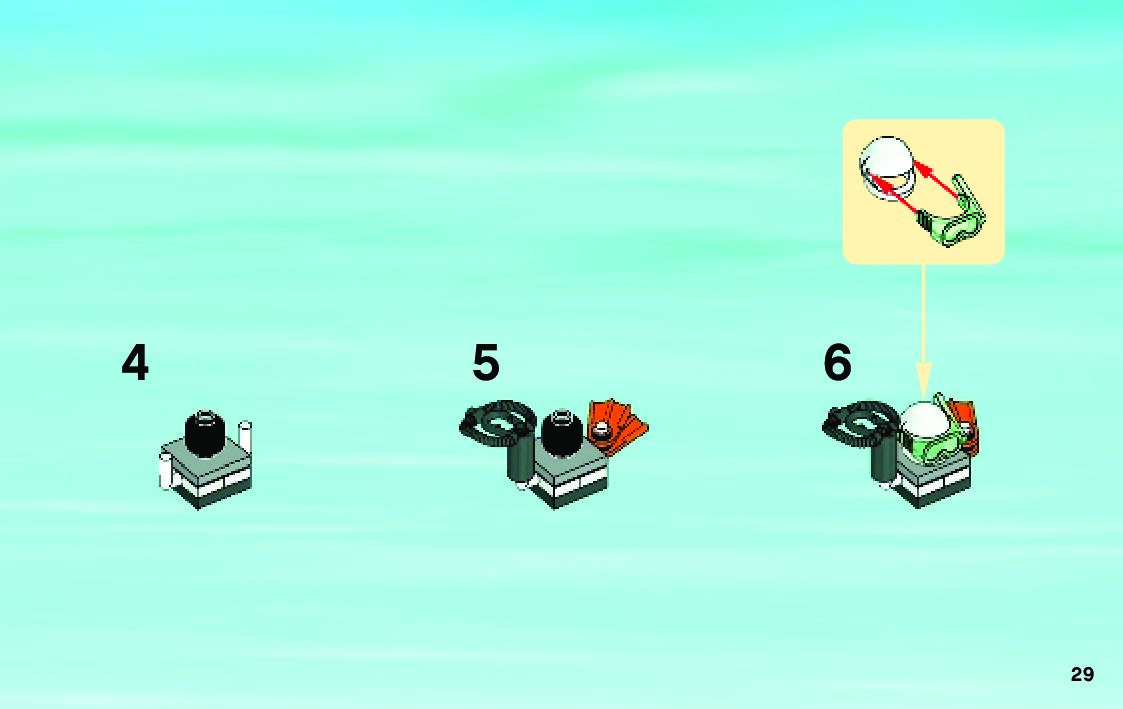 4

5

6

29