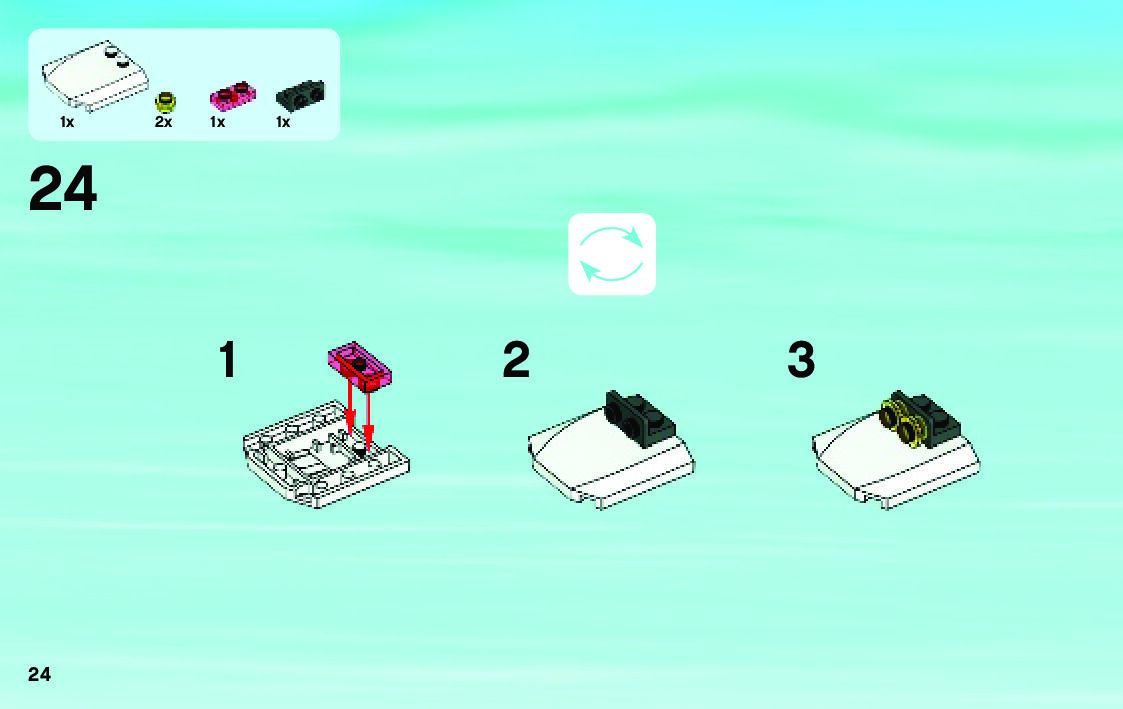 1x 2x 1x 1x

24

1

2

3

24