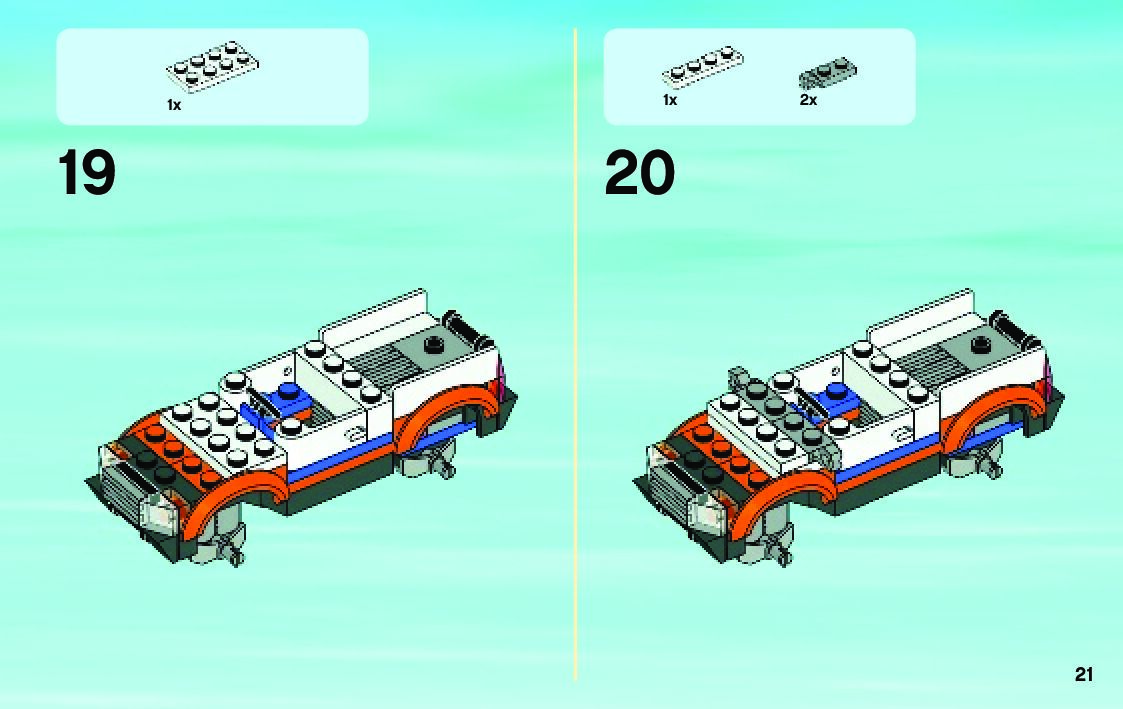 1x

19

1x

2x

20

21