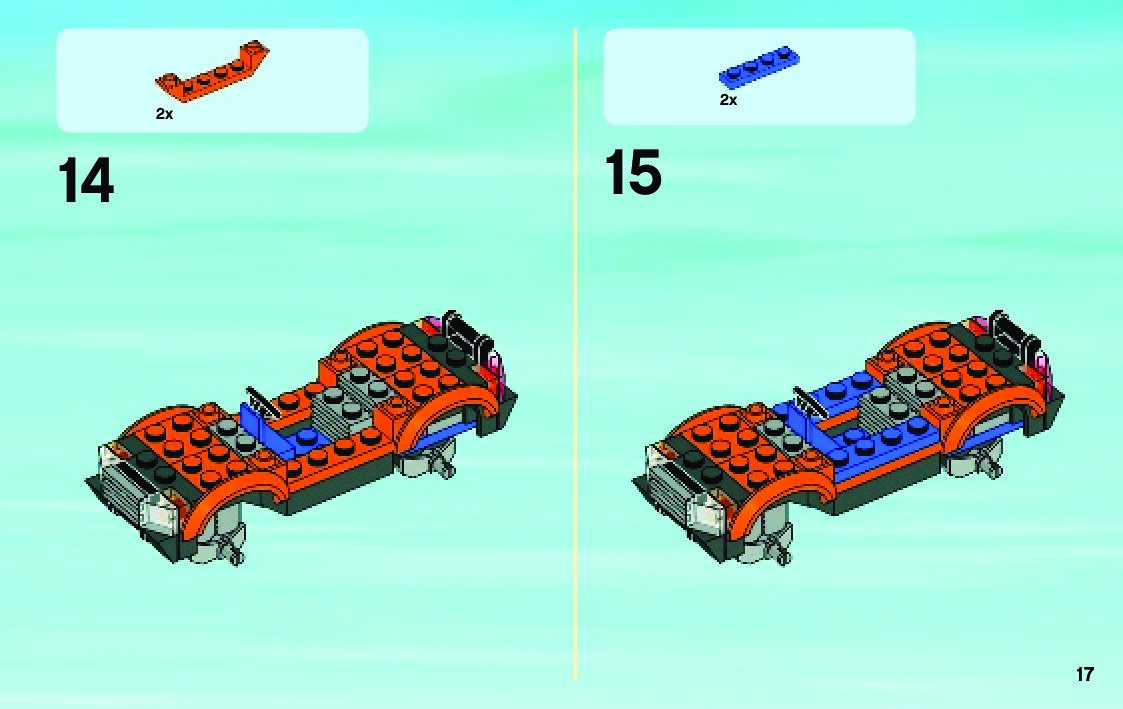 2x

14

2x

15

17